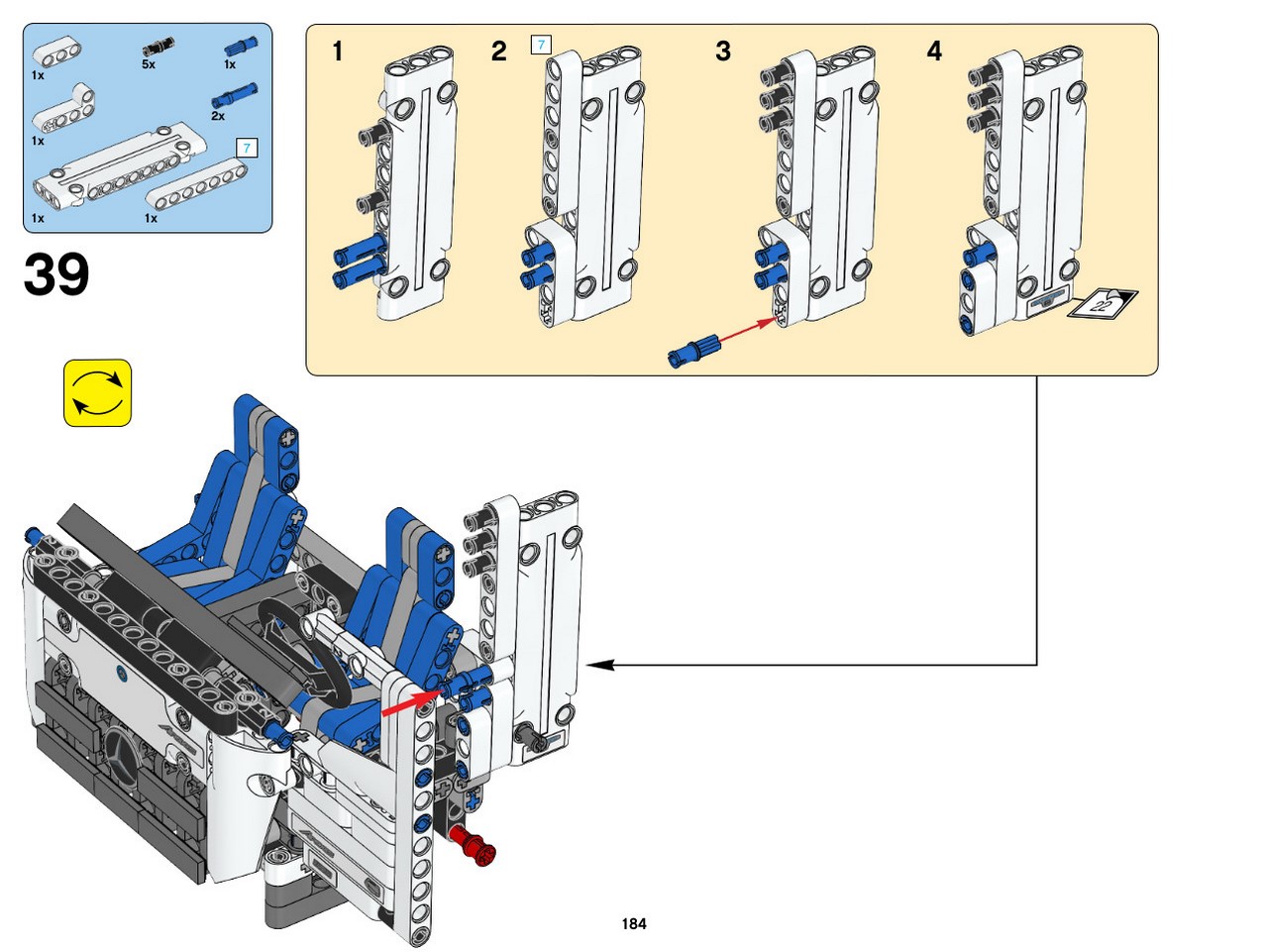 1x
5x
1x
1x
2x
7
1x
1x

39

1
2
7
3
4
22

184