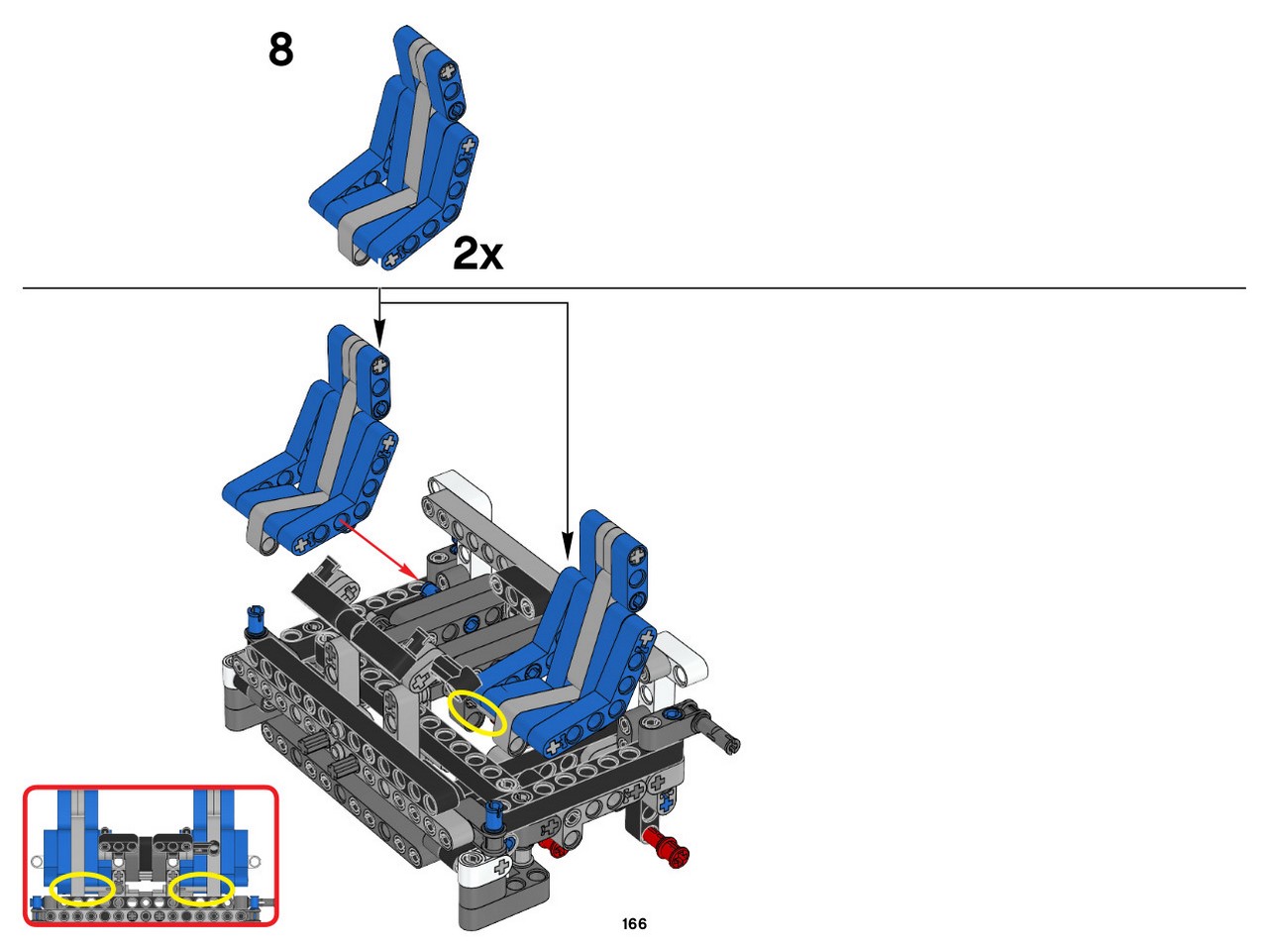 8

2x

166