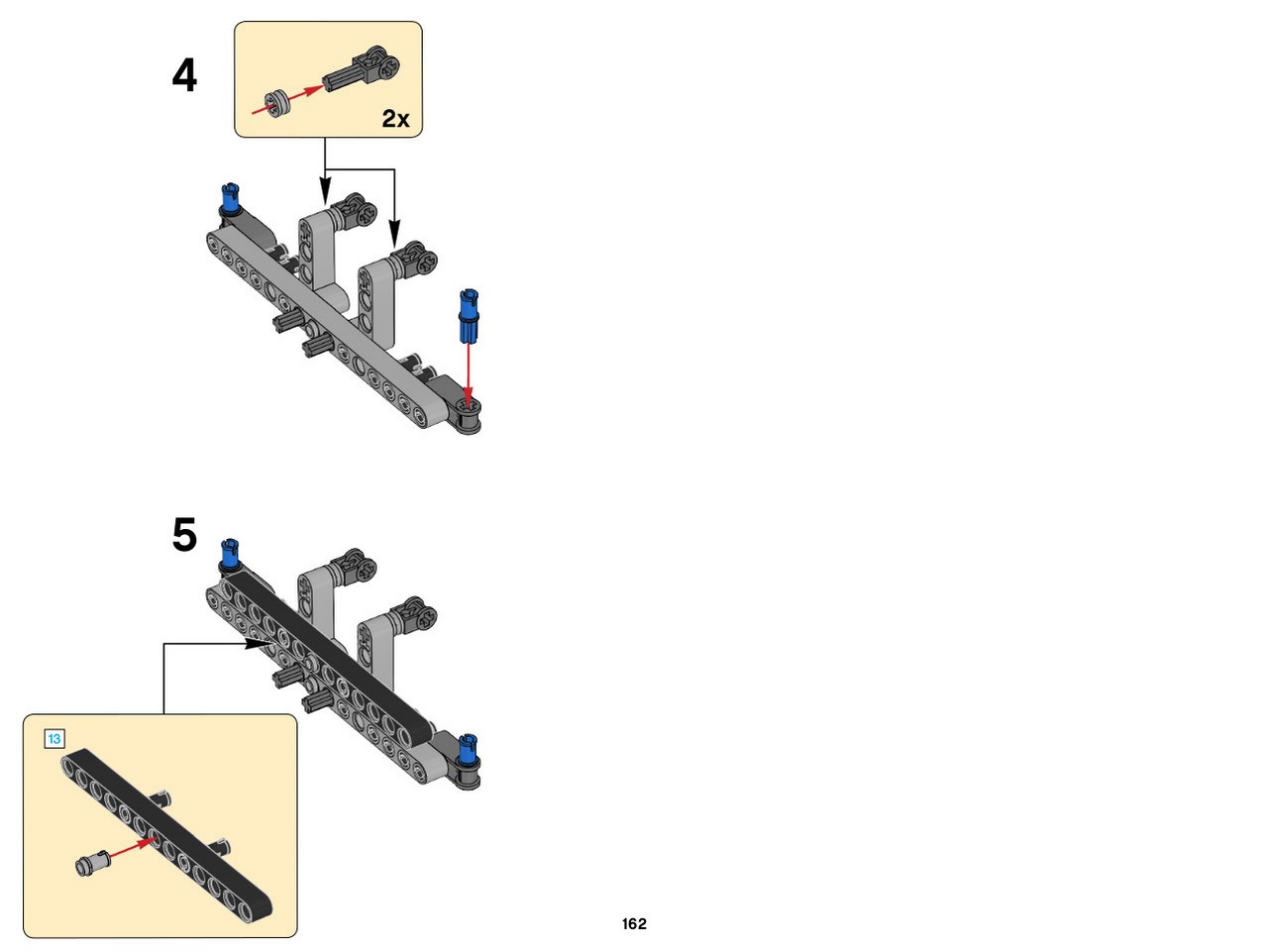 4

2x

5

13

162