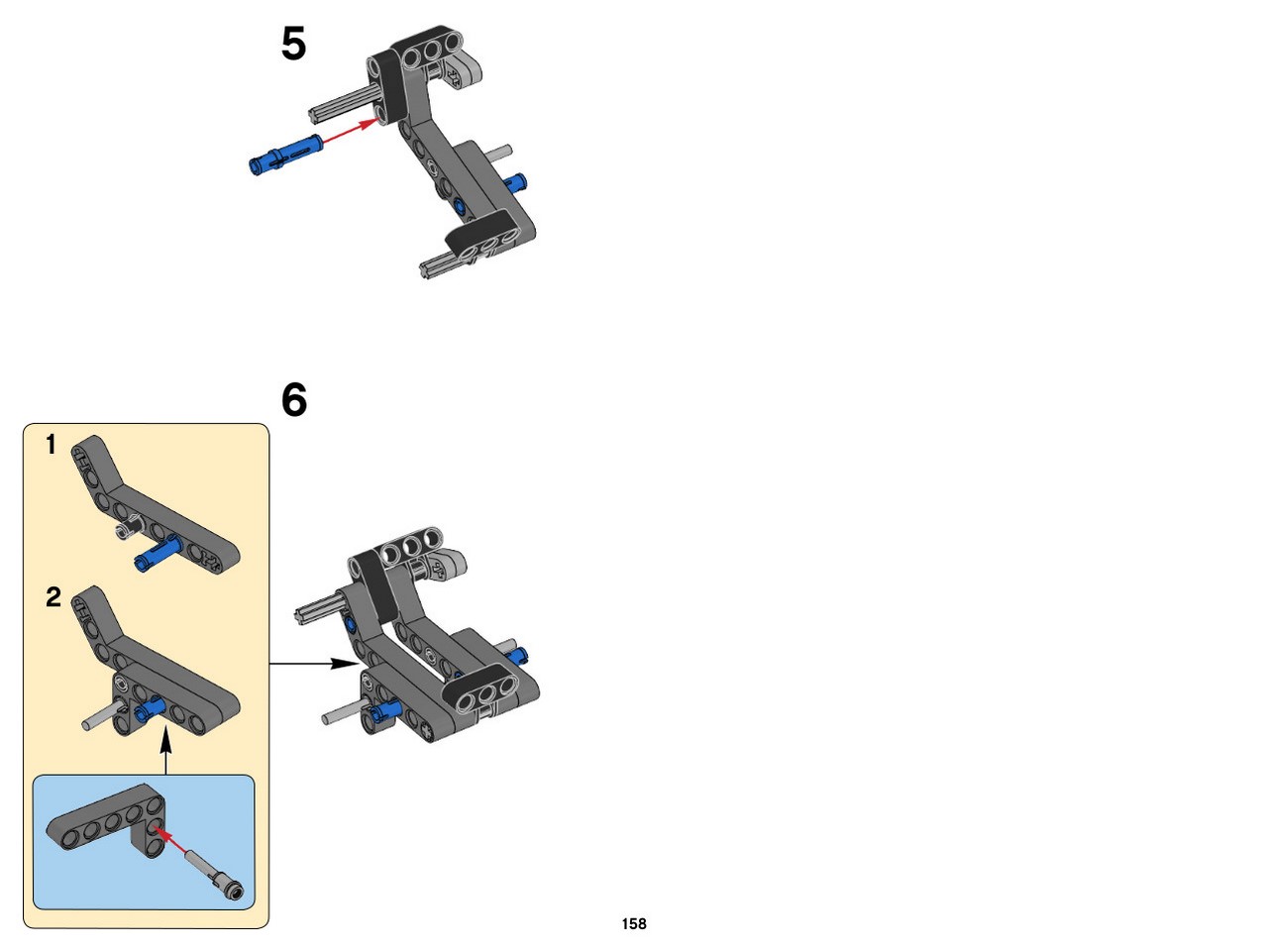 5

6

1

2

158