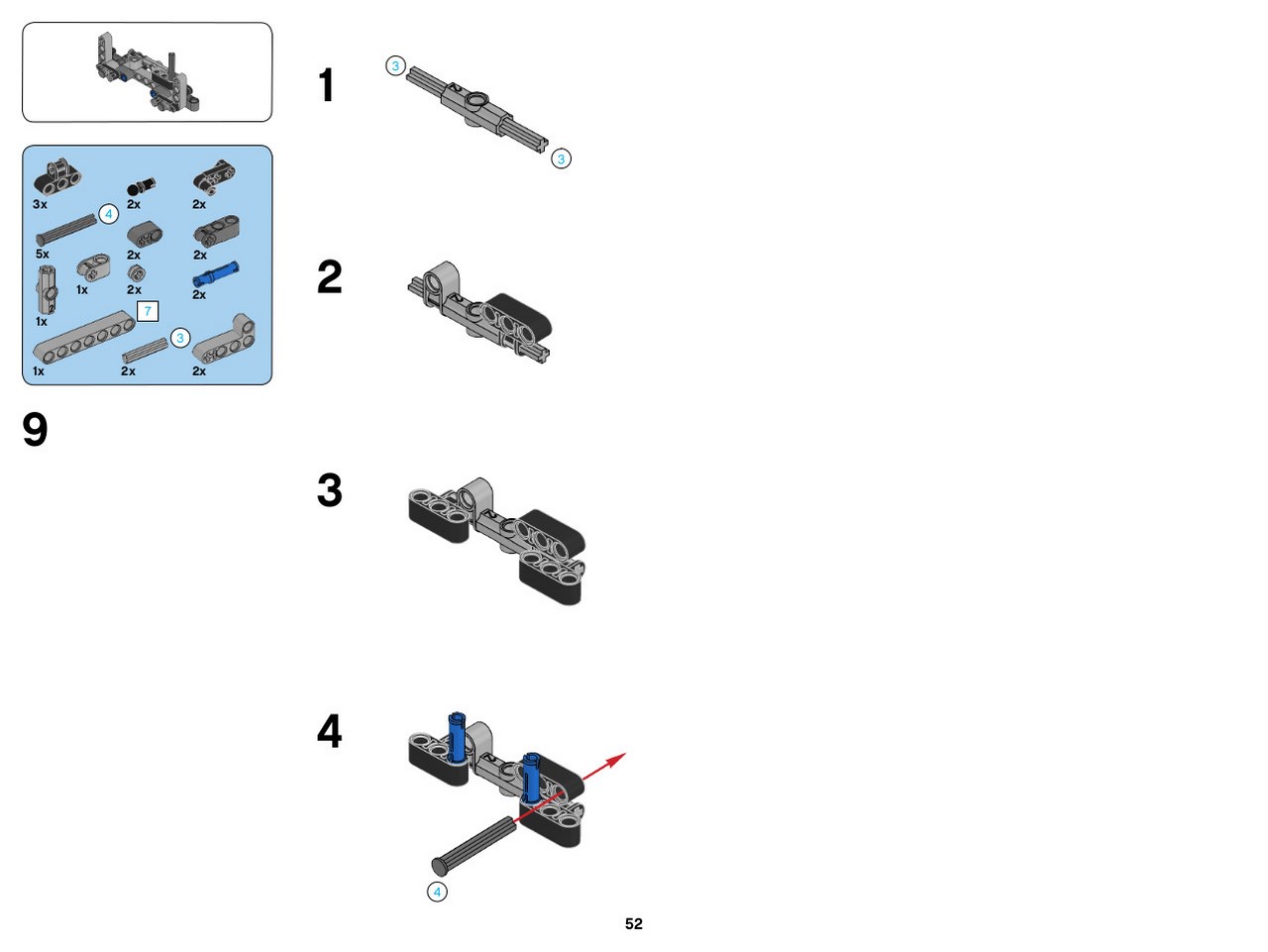 3x
2x
2x
4
5x
2x
2x
1x
2x
2x
1x
7
3
1x
2x
2x

9

1
3
3

2

3

4
4

52