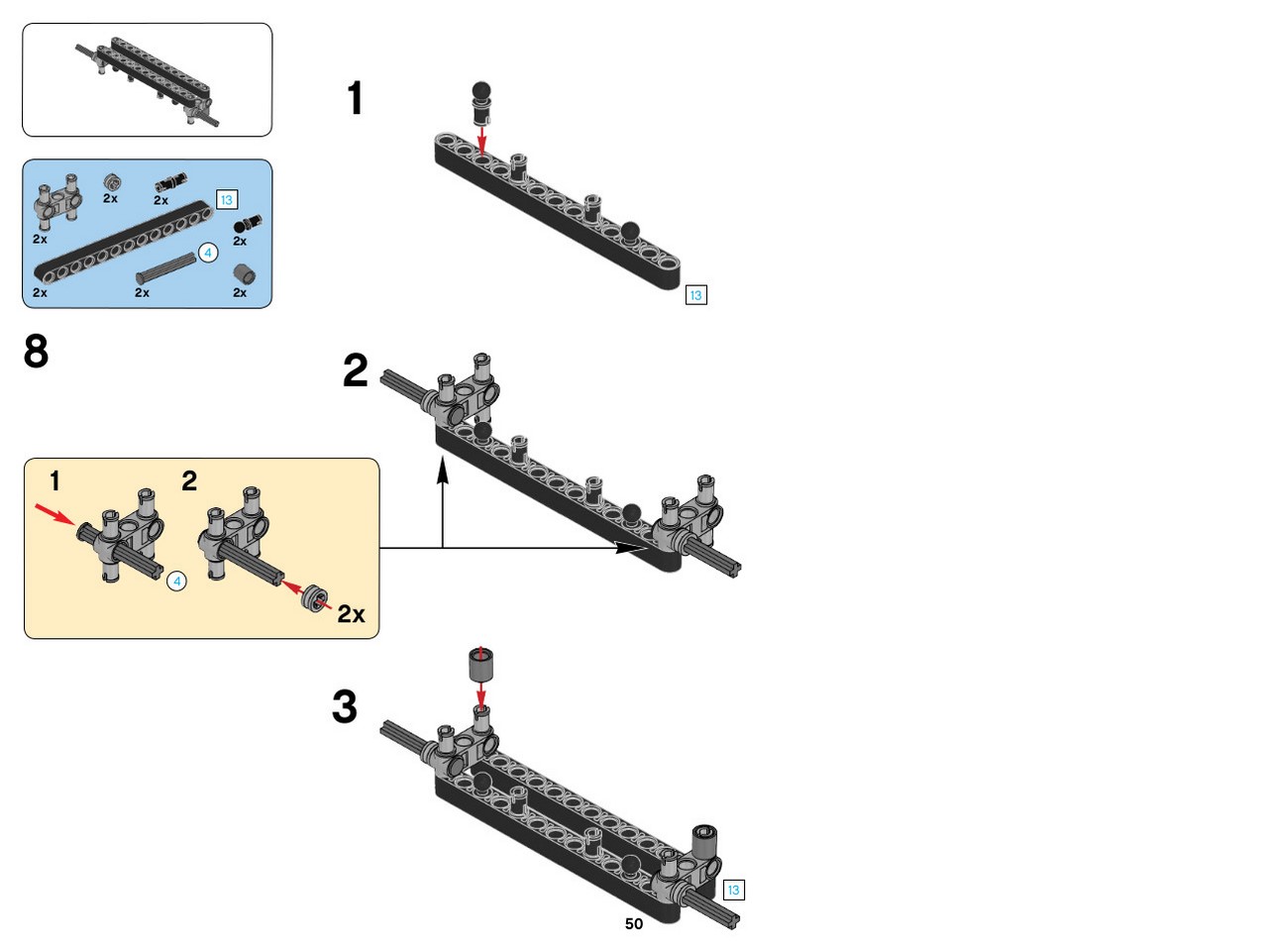 2x
2x
13
2x
2x
4
2x
2x
2x

8

1

13

2

1
2
4
2x

3

13

50