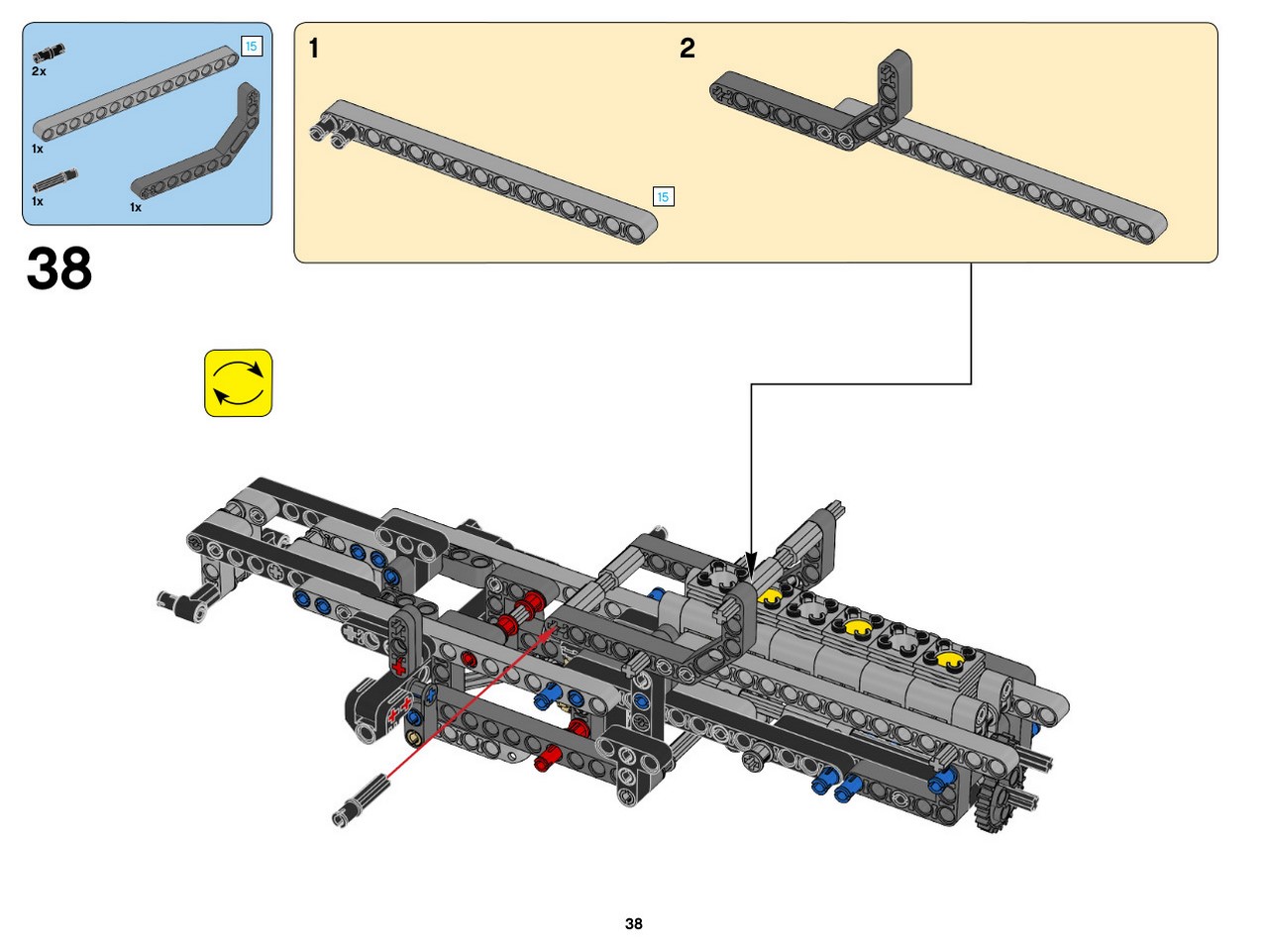 2x

15

1x

1x

1x

38

1

15

2

38