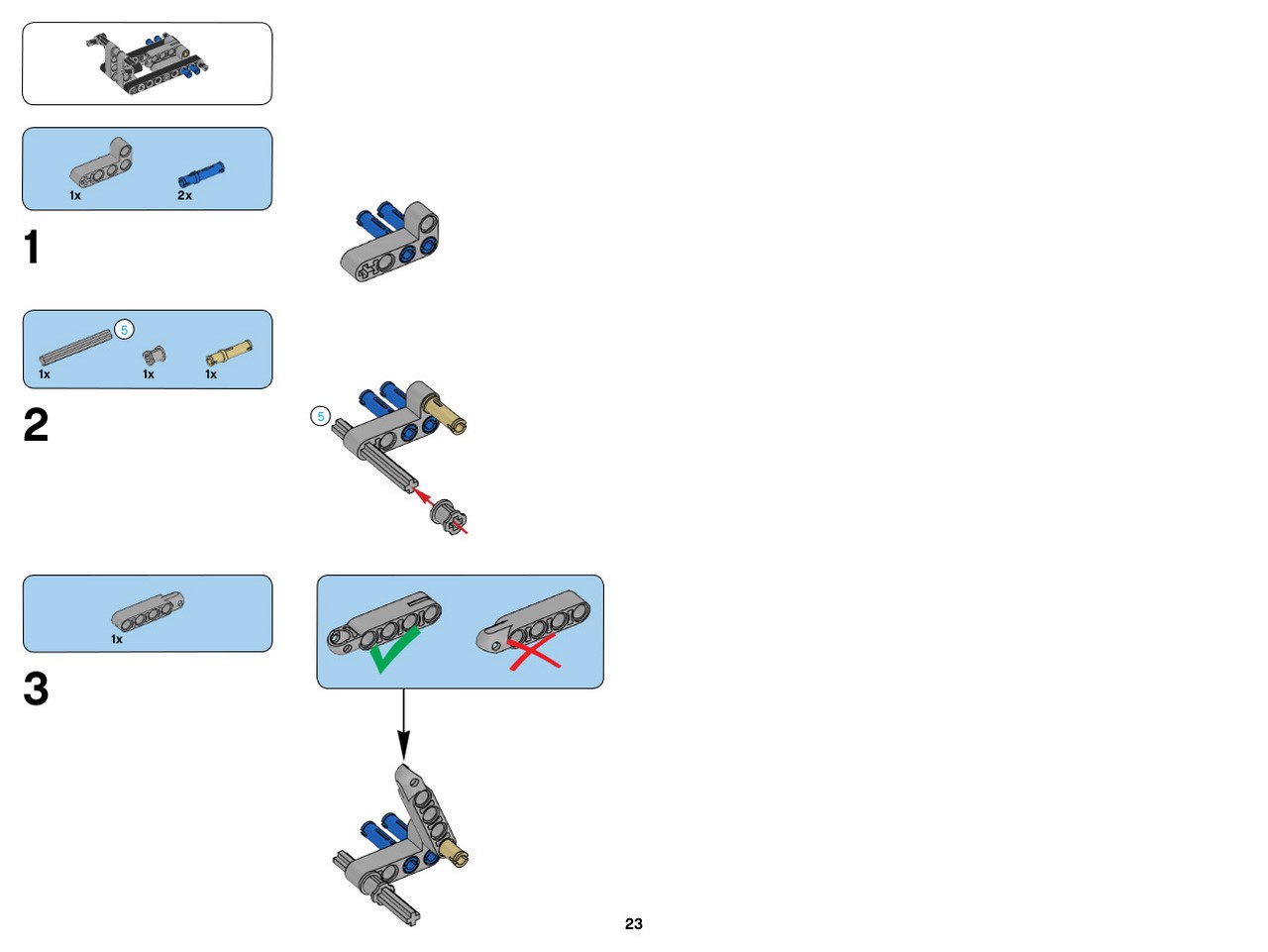 1x 2x

1

5

1x 1x 1x

2

5

1x

3

23