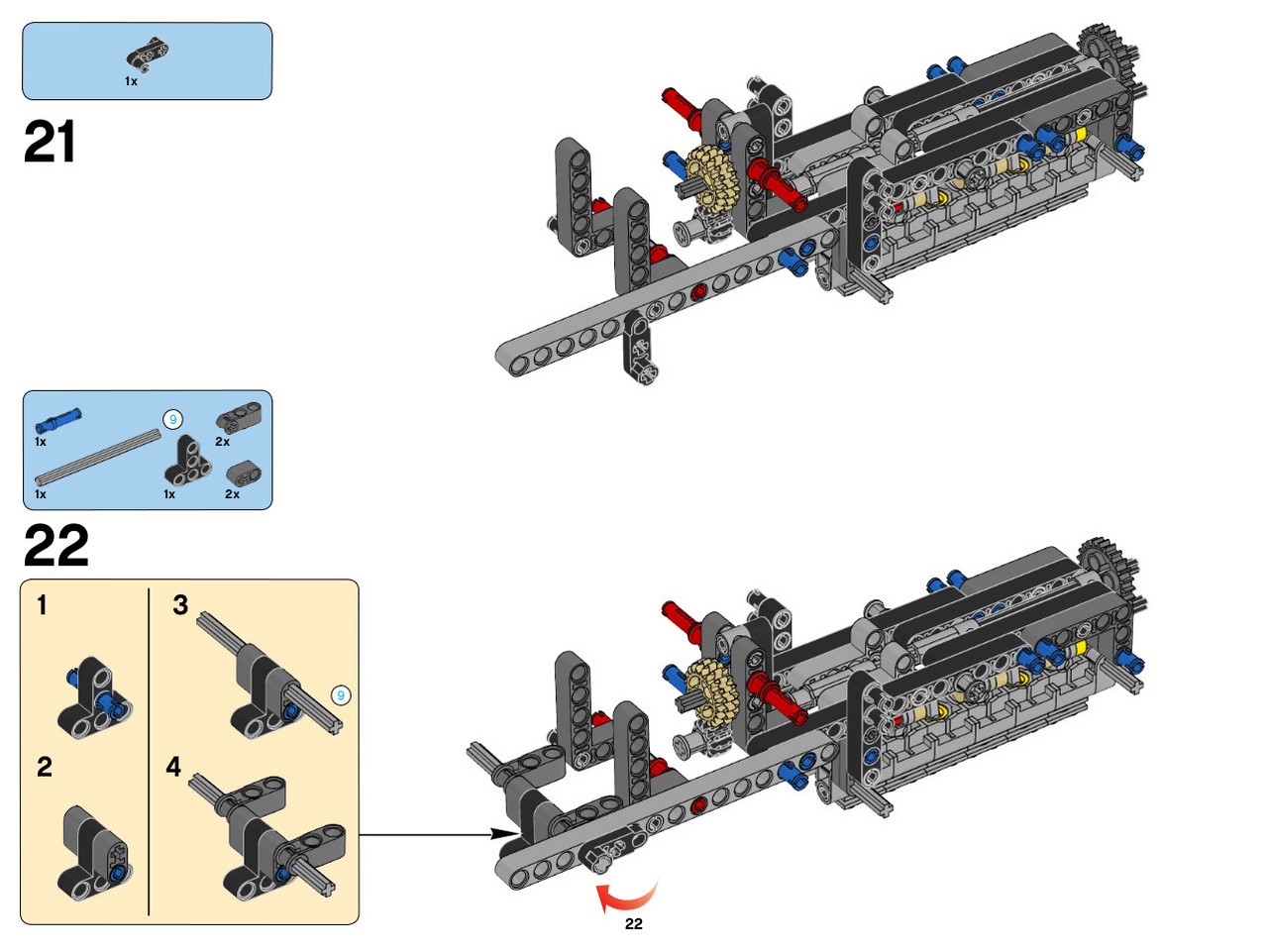 1x

21

1x

9

2x

1x

1x

2x

22

1

3

9

2

4

22