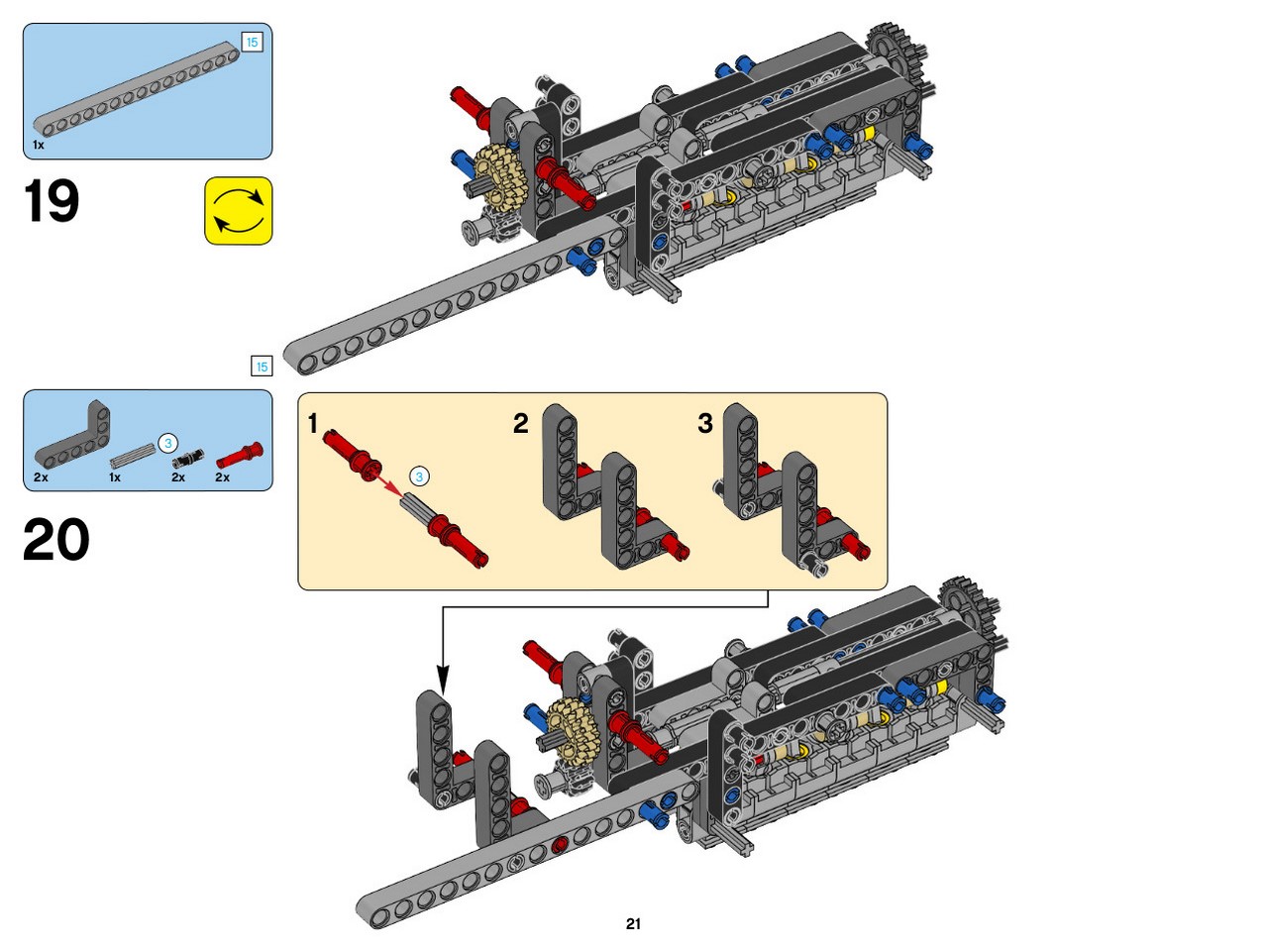 15
1x
19
15
3
2x
1x
2x
2x
20
1
3
2
3
21