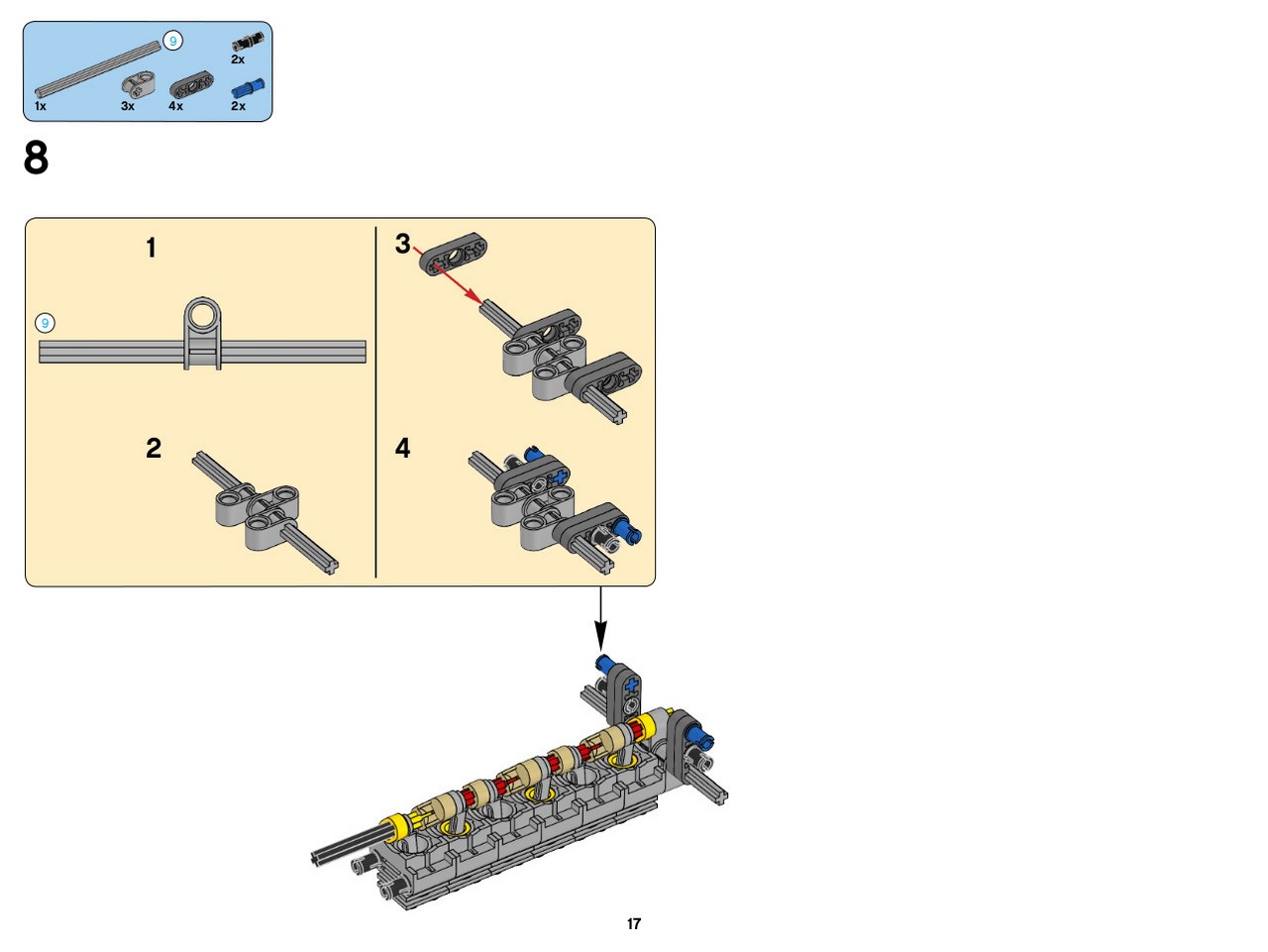 9
2x
1x
3x
4x
2x

8

1
9

2

3

4

17