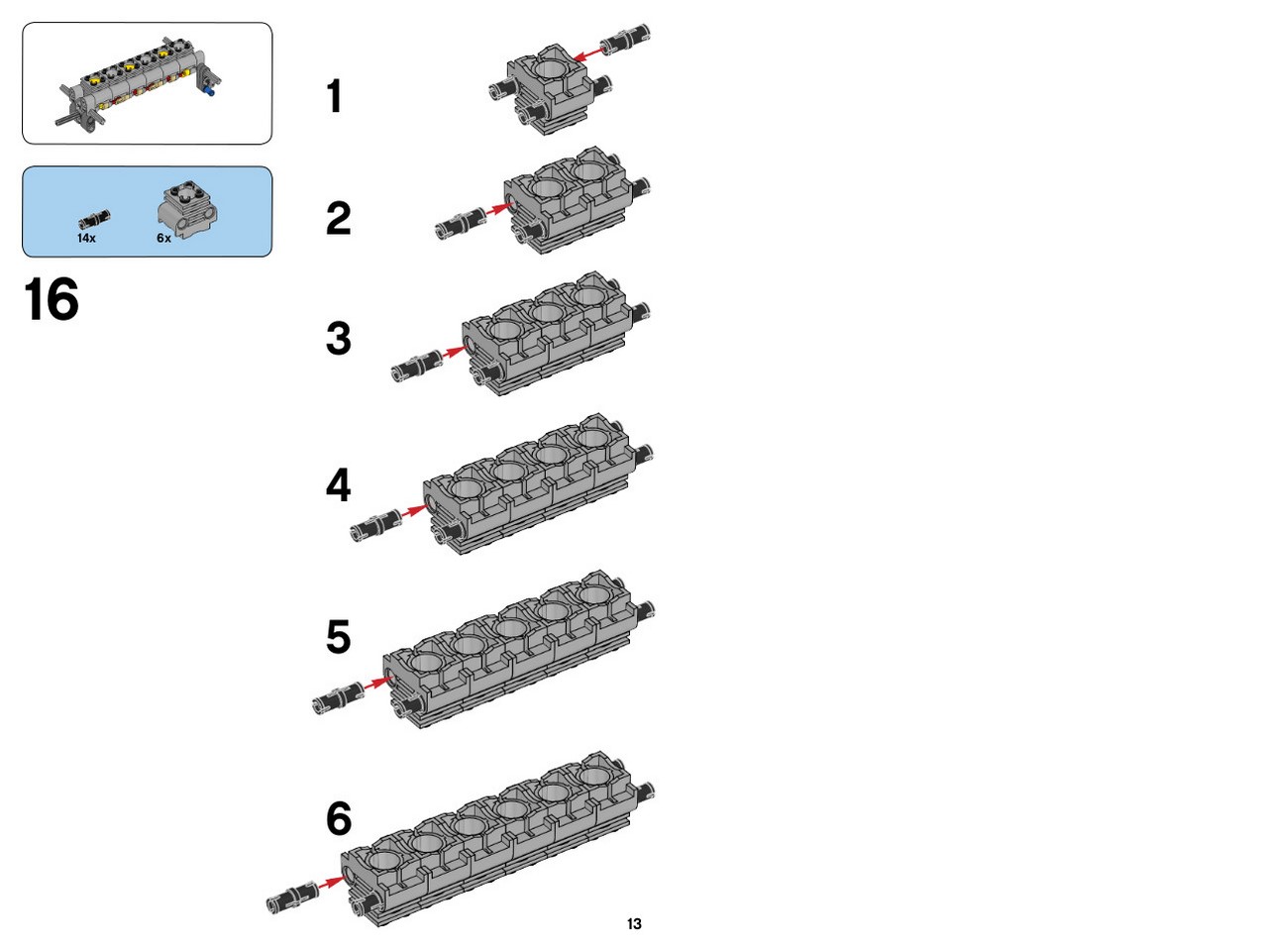 14x
6x

16

1

2

3

4

5

6

13