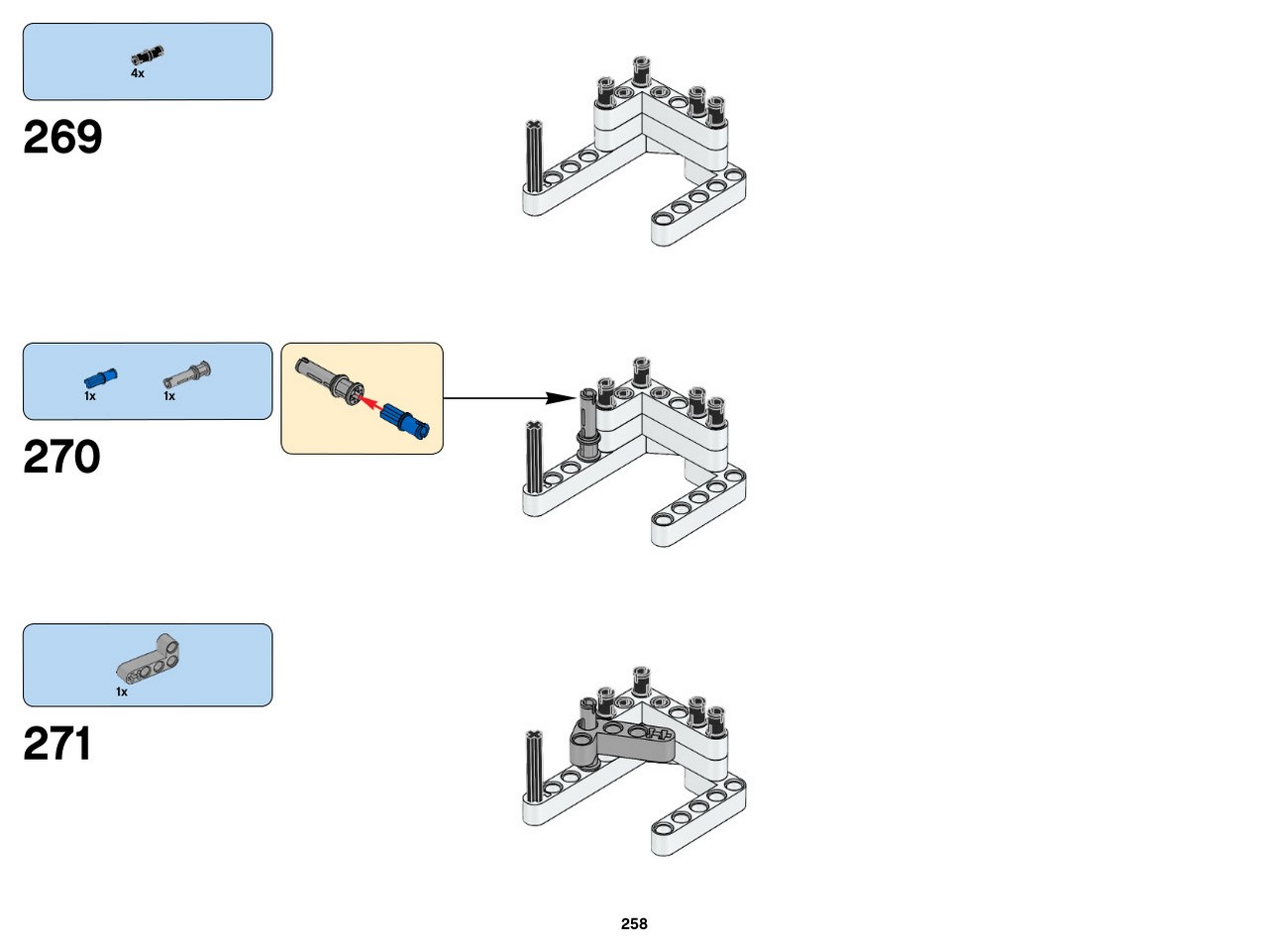 4x

269

1x 1x

270

1x

271

258