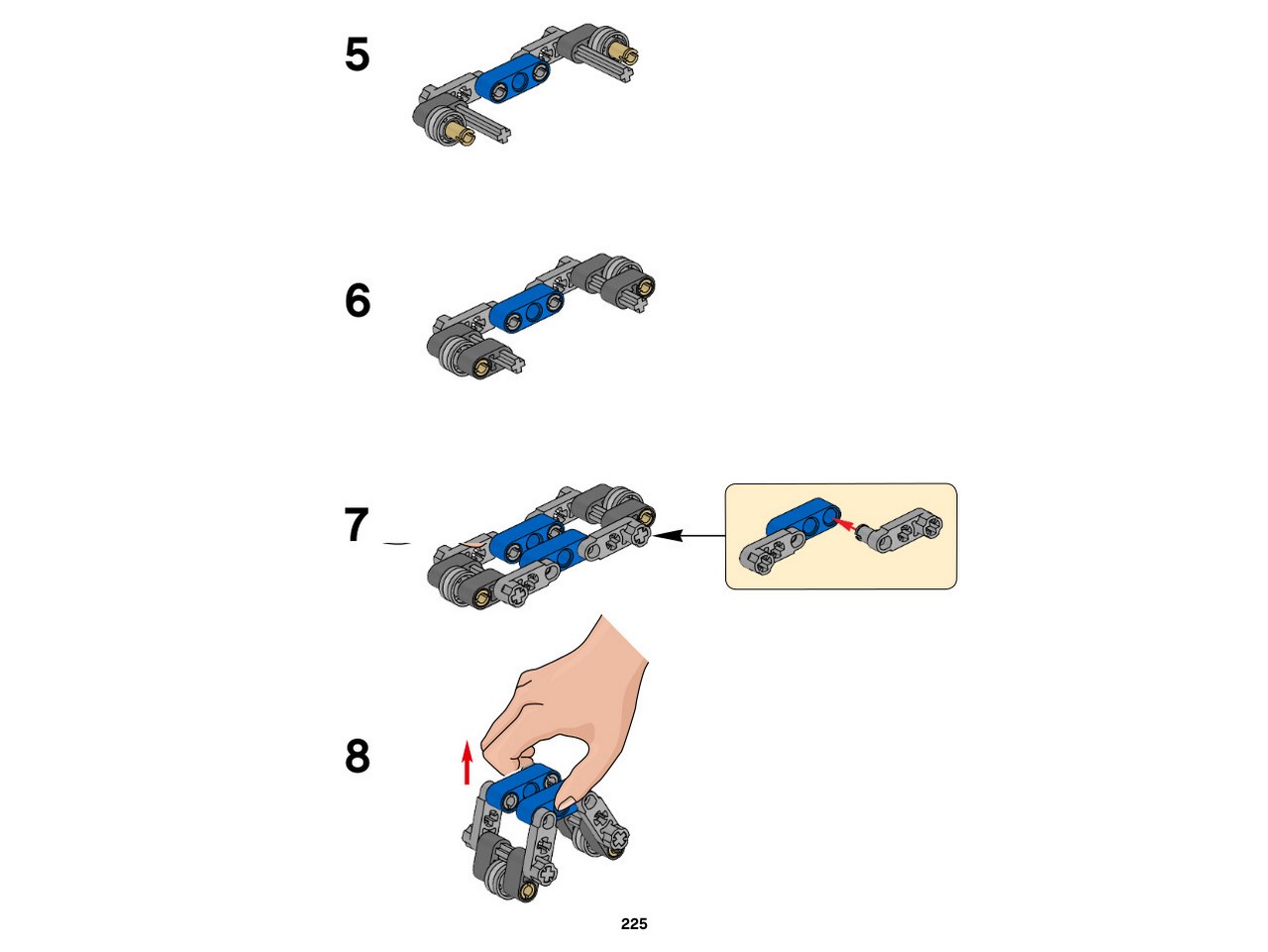 5

6

7

8

225