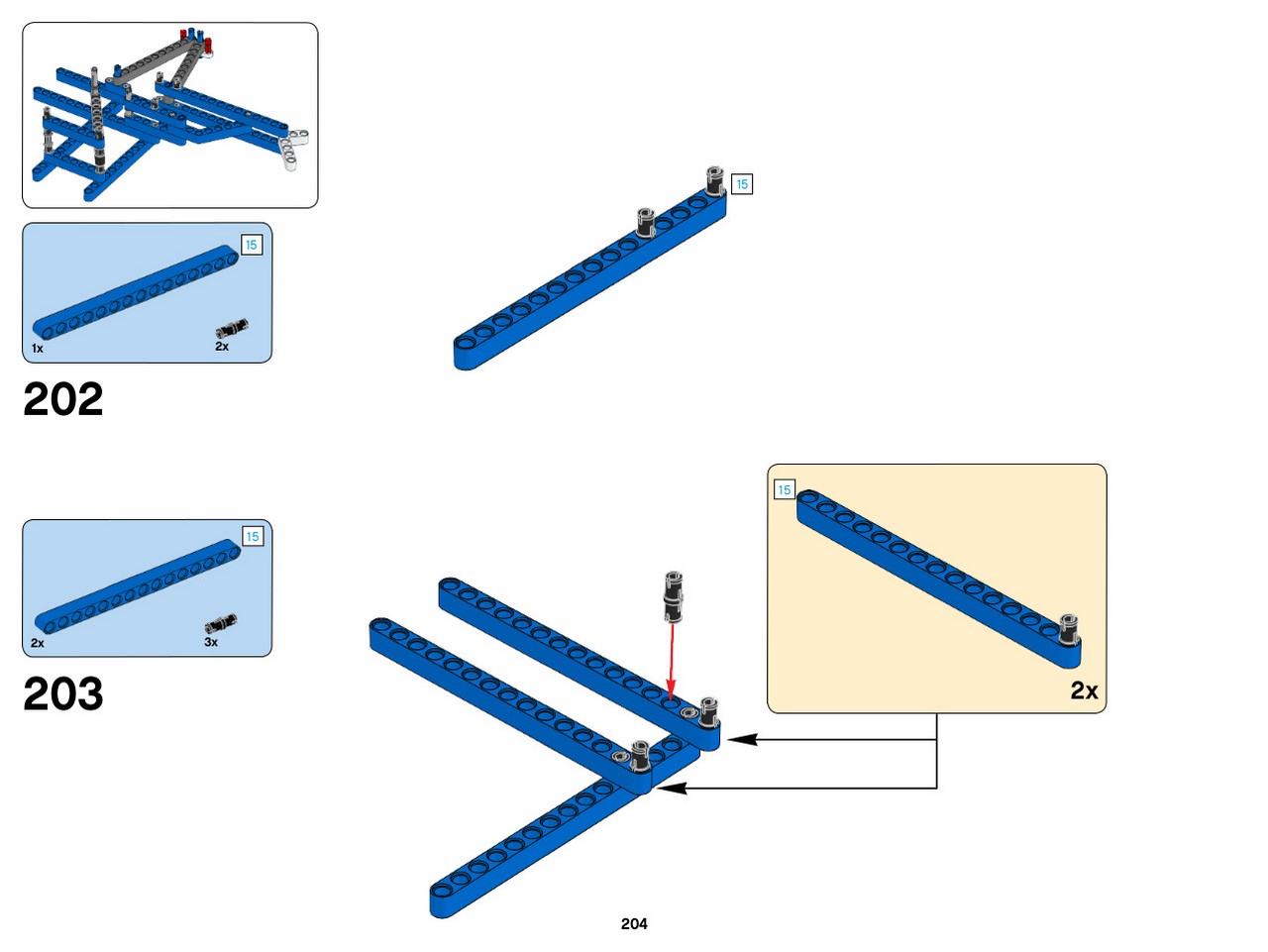 15

1x

2x

202

15

15

2x

3x

203

15

2x

204