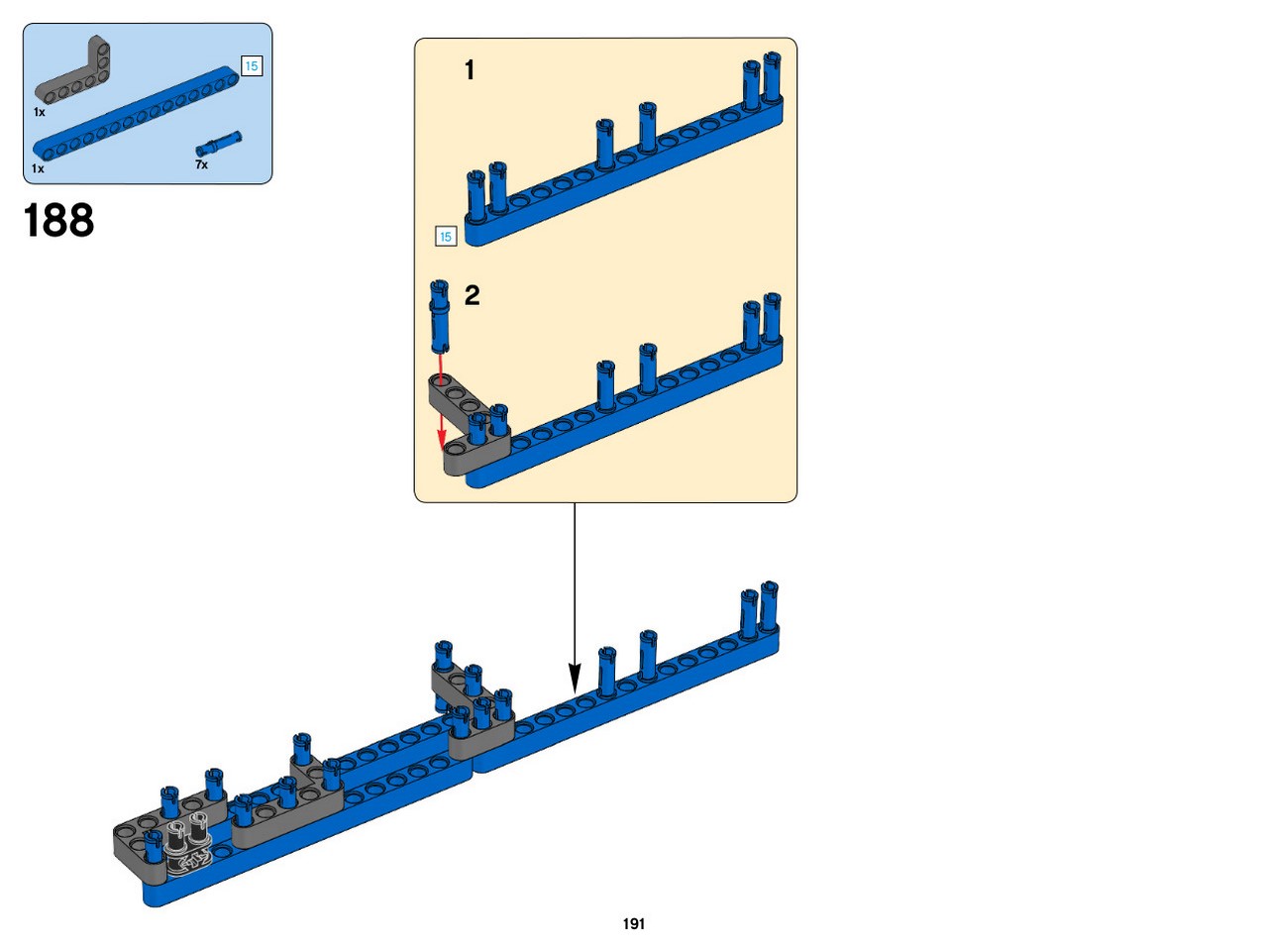 15
1x
1x
7x
188
1
15
2
191