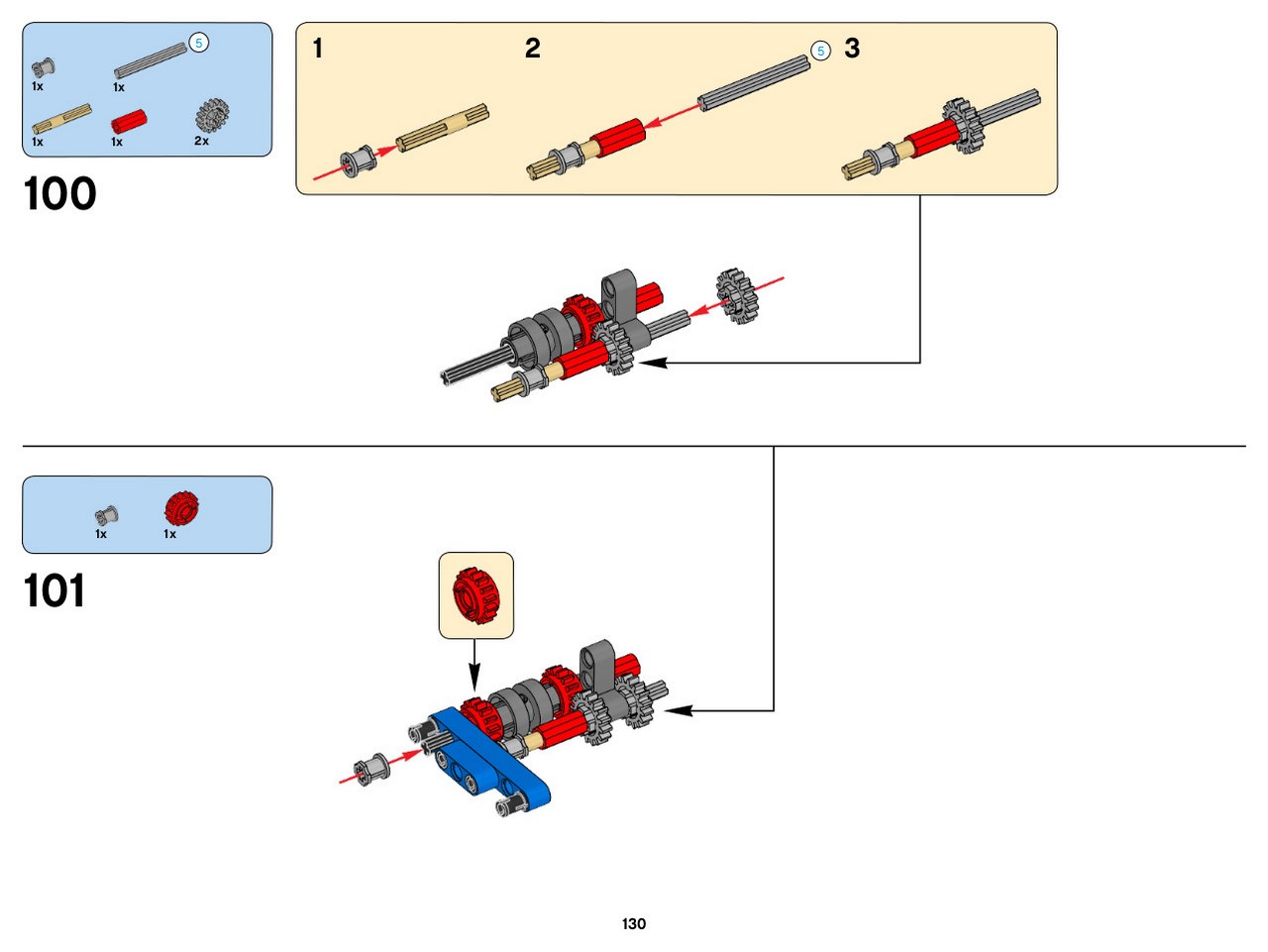 5
1x
1x
1x
1x
2x

100

1
2
5
3

1x
1x

101

130