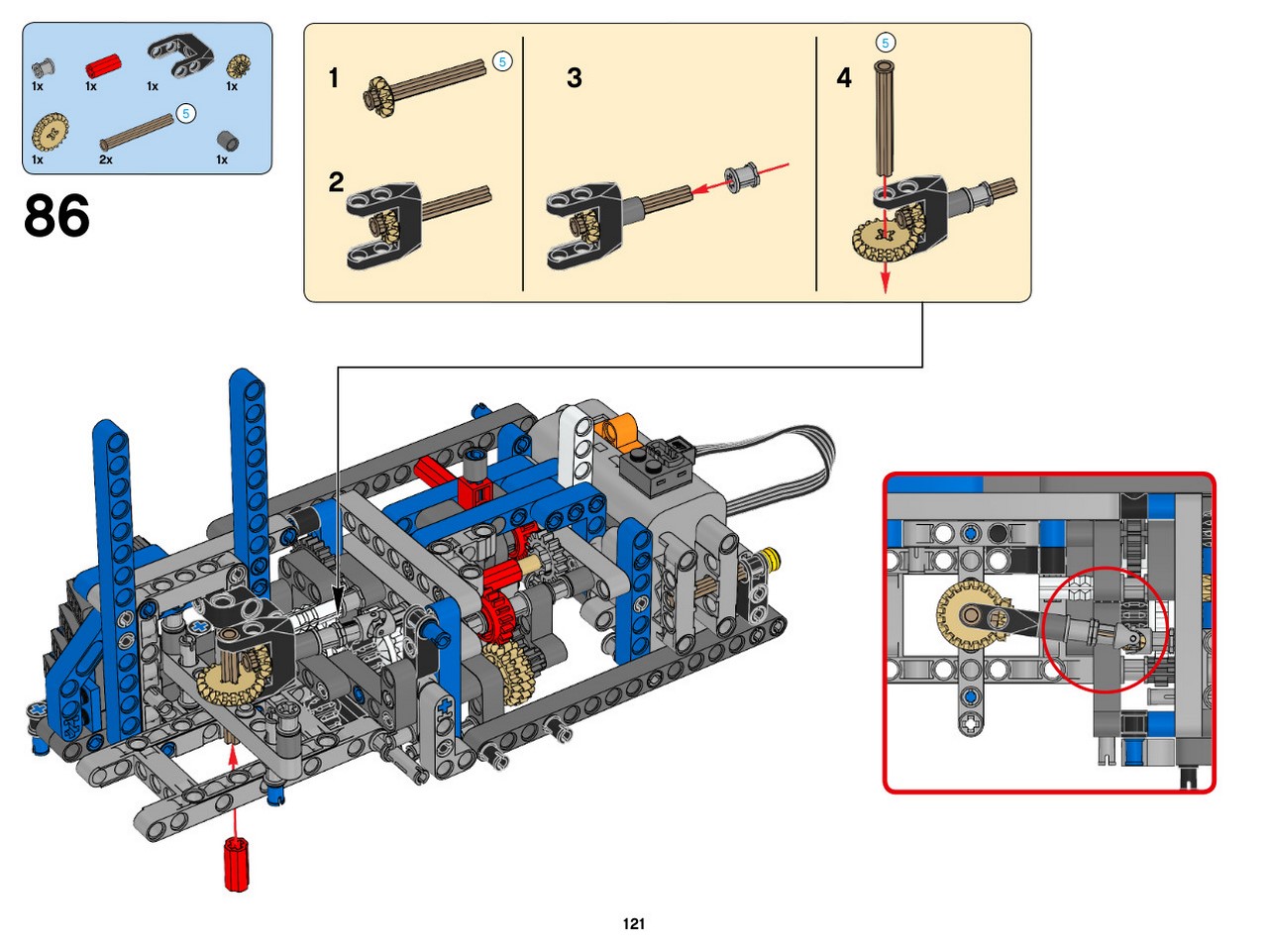 1x 1x 1x 1x

5

1x 2x 1x

86

1

5

2

3

4

5

121