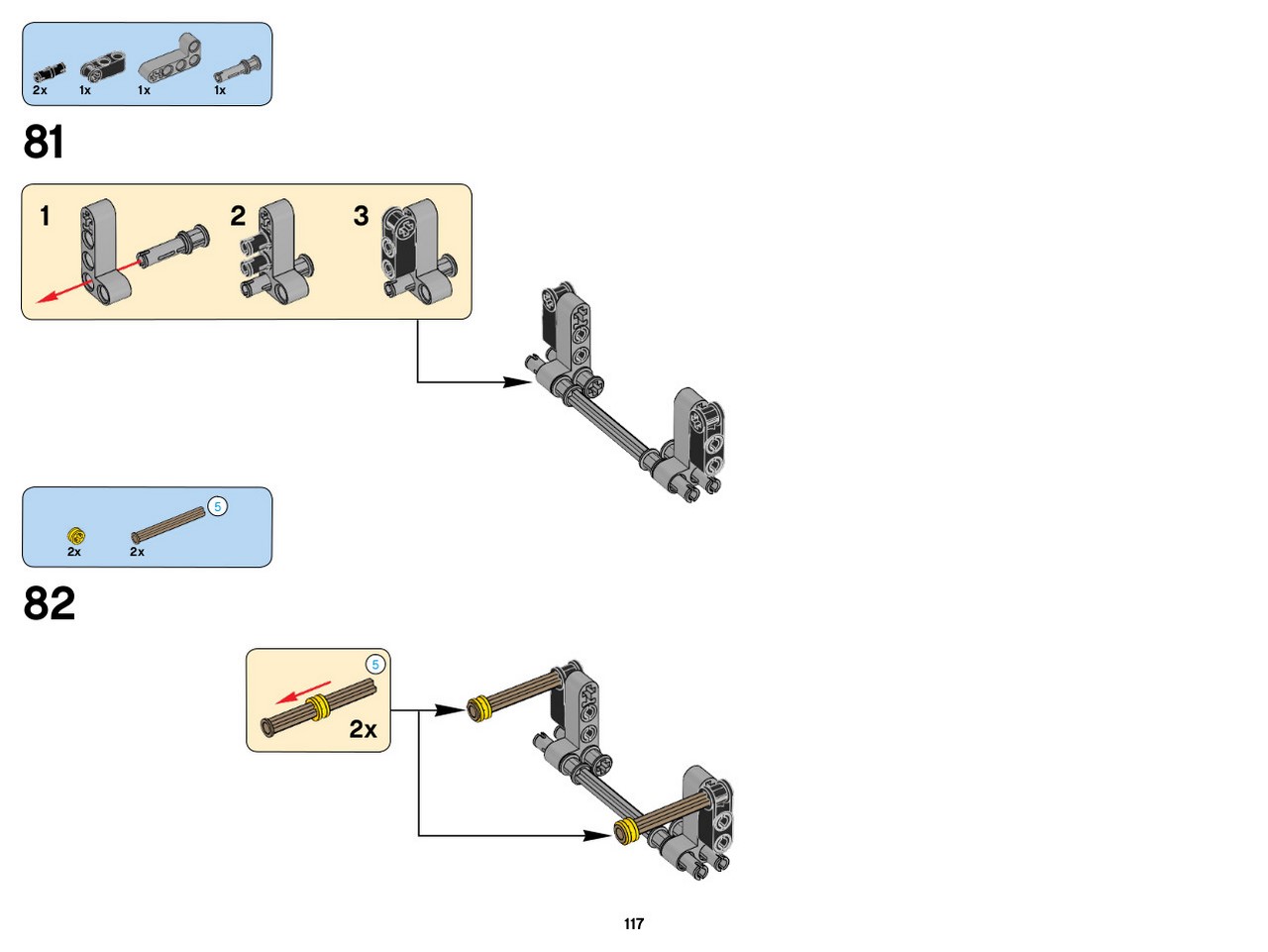 2x 1x 1x 1x

81

1 2 3

5

2x 2x

82

5

2x

117