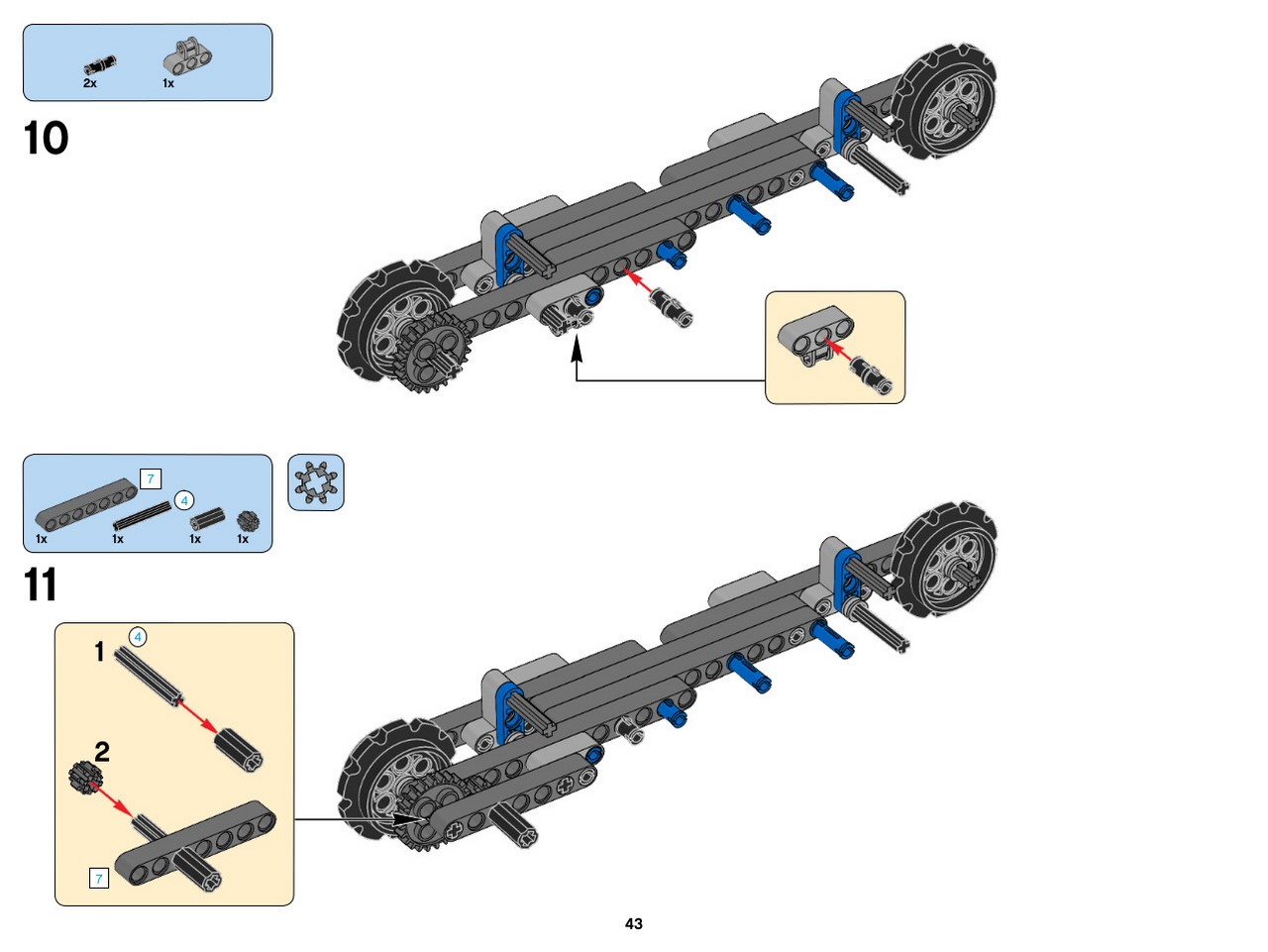 2x
1x

10

7
4
1x
1x
1x
1x

11

1
4

2

7

43