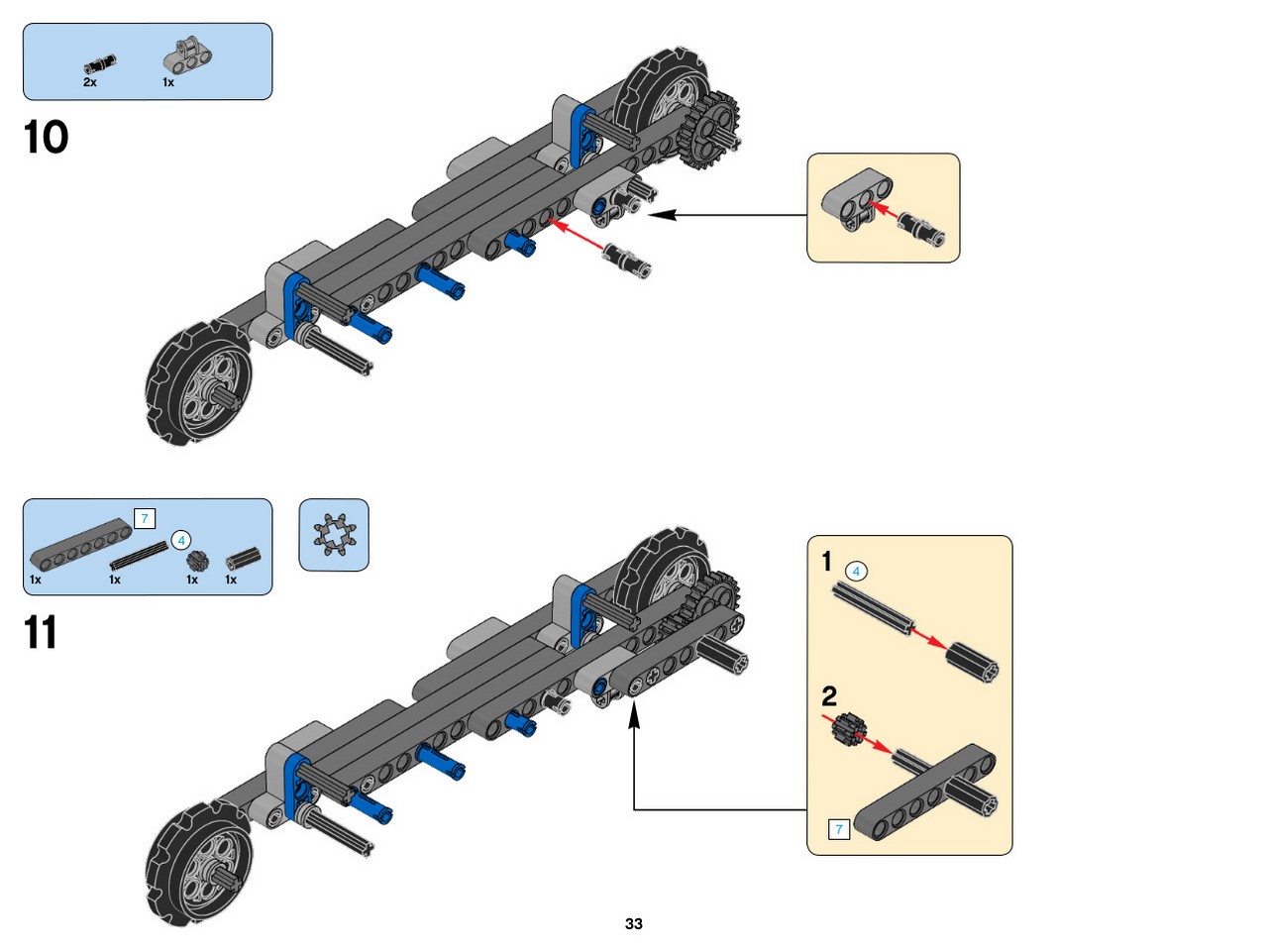 2x 1x

10

7
4
1x 1x 1x 1x

11

1 4

2

7

33