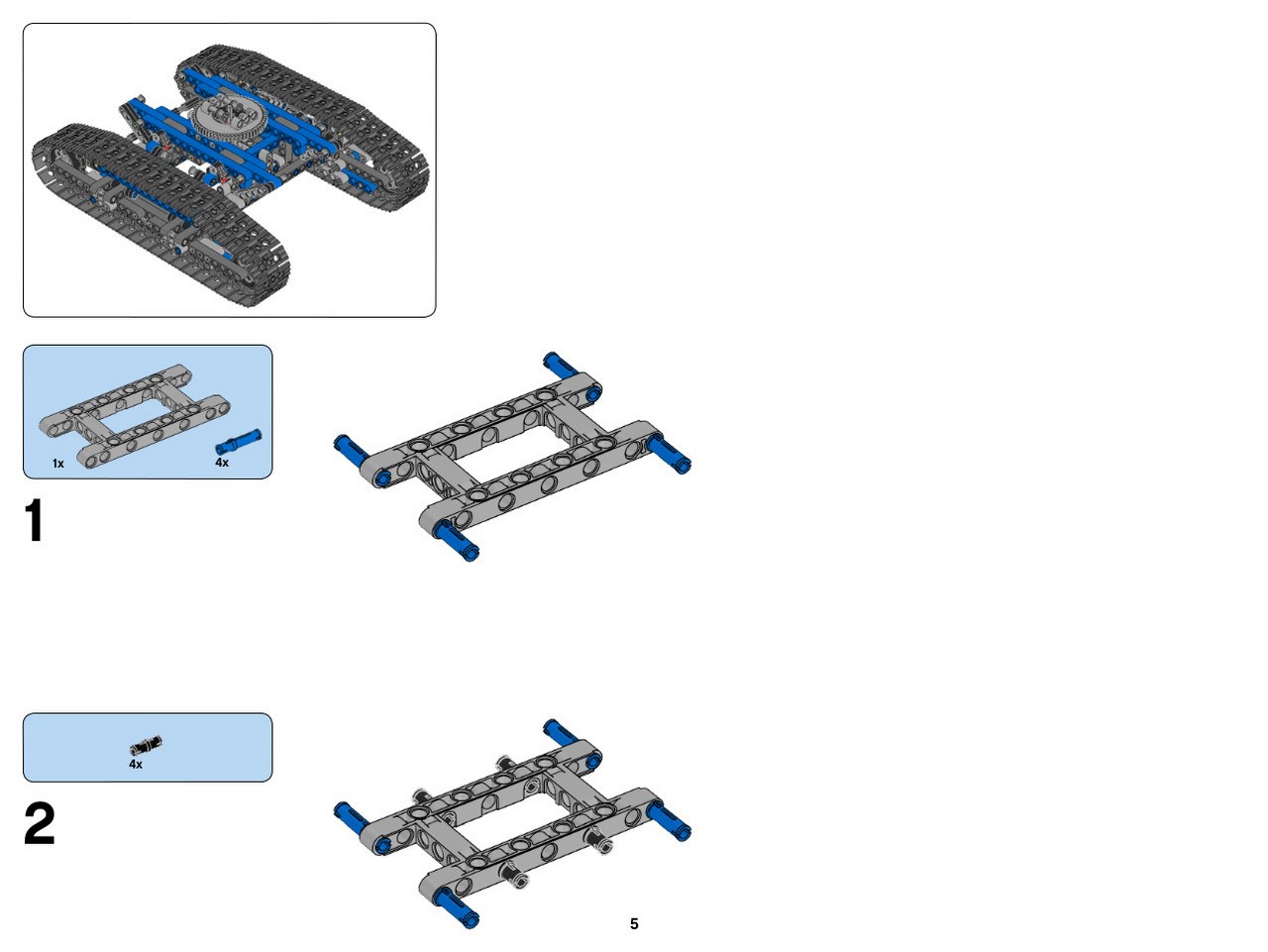 1x
4x

1

4x

2

5