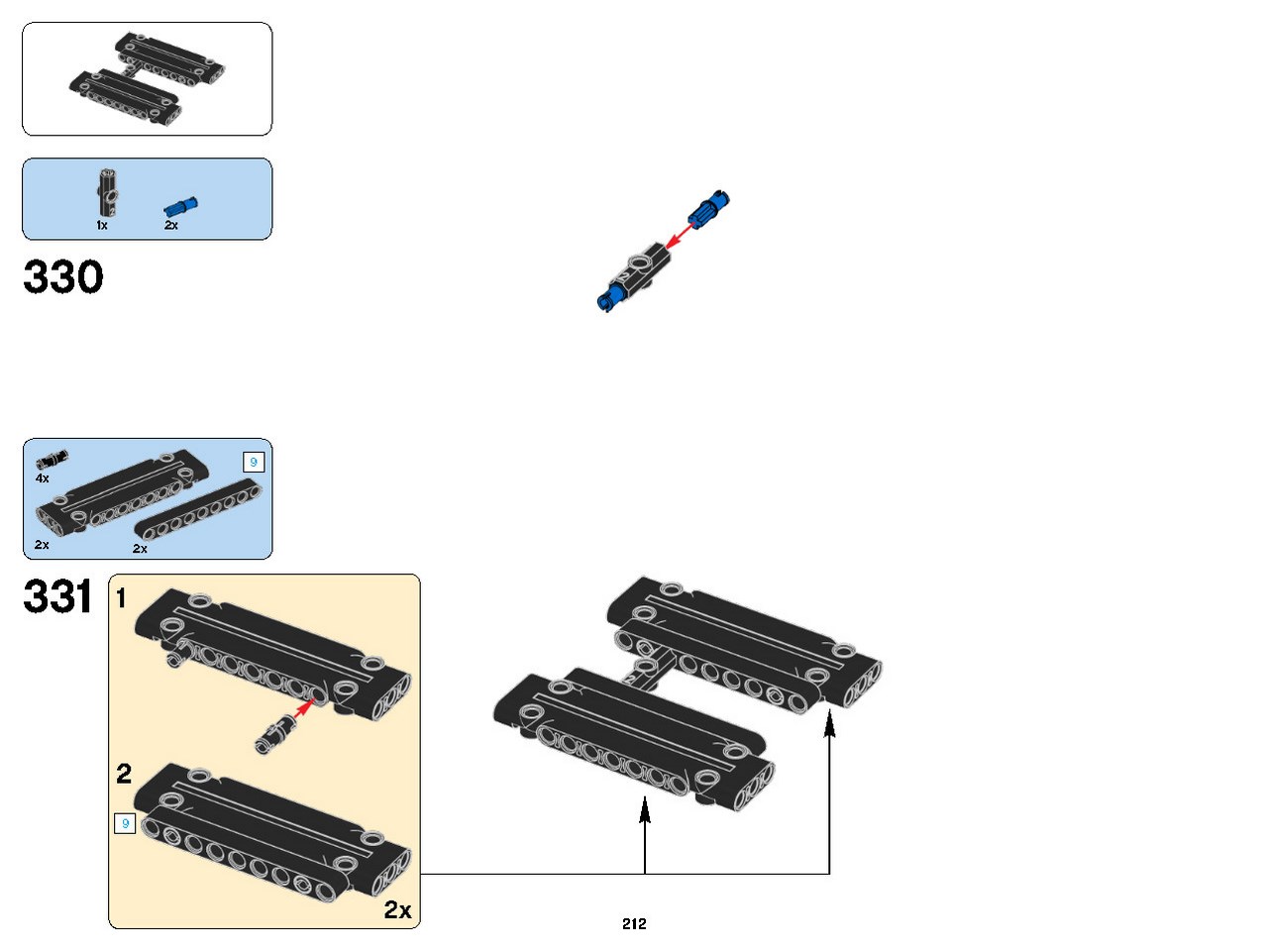 1x
2x
330

4x
9
2x
2x
331
1
2
9
2x

212