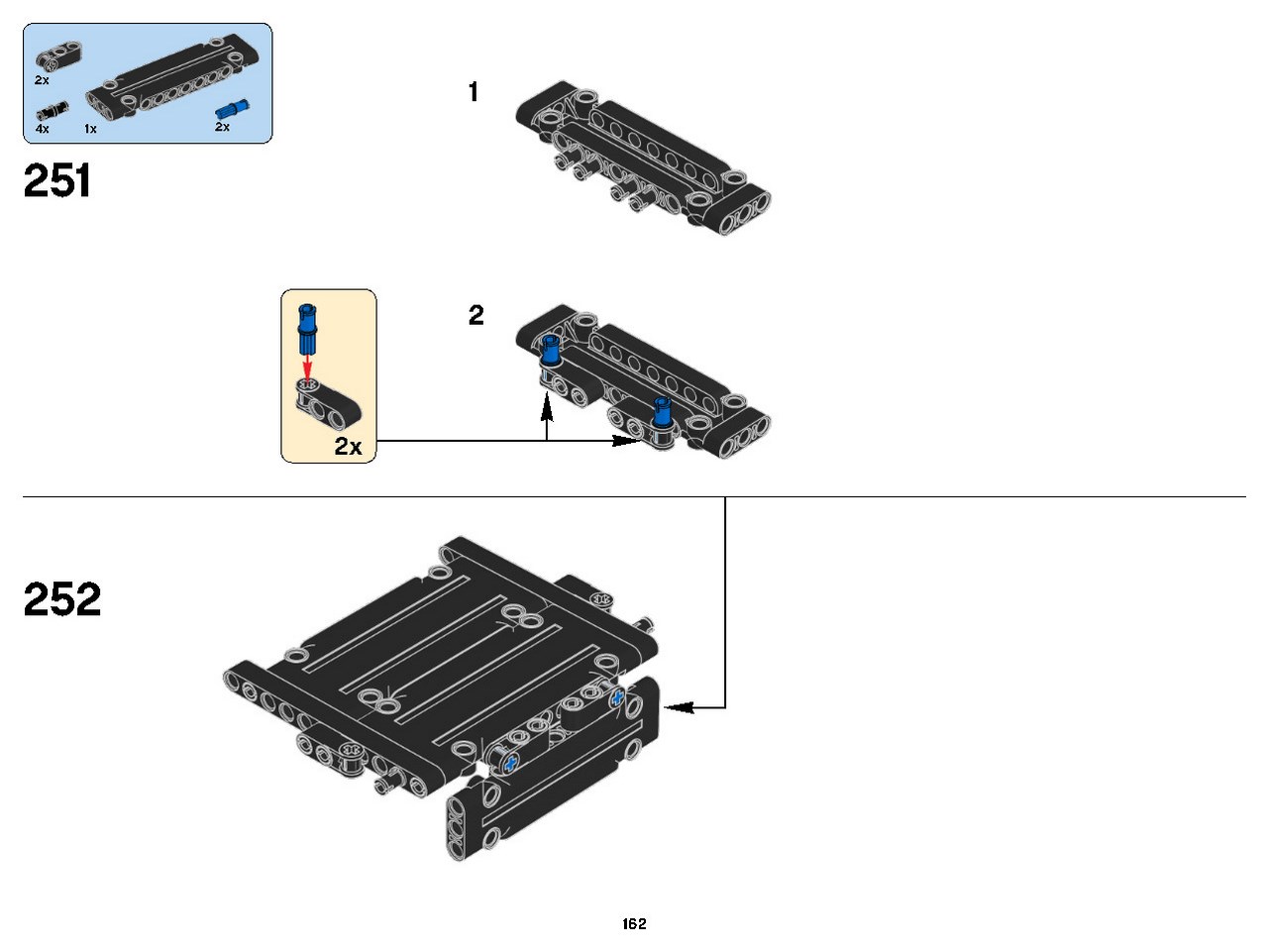 2x
4x
1x
2x

251

1

2

2x

252

162