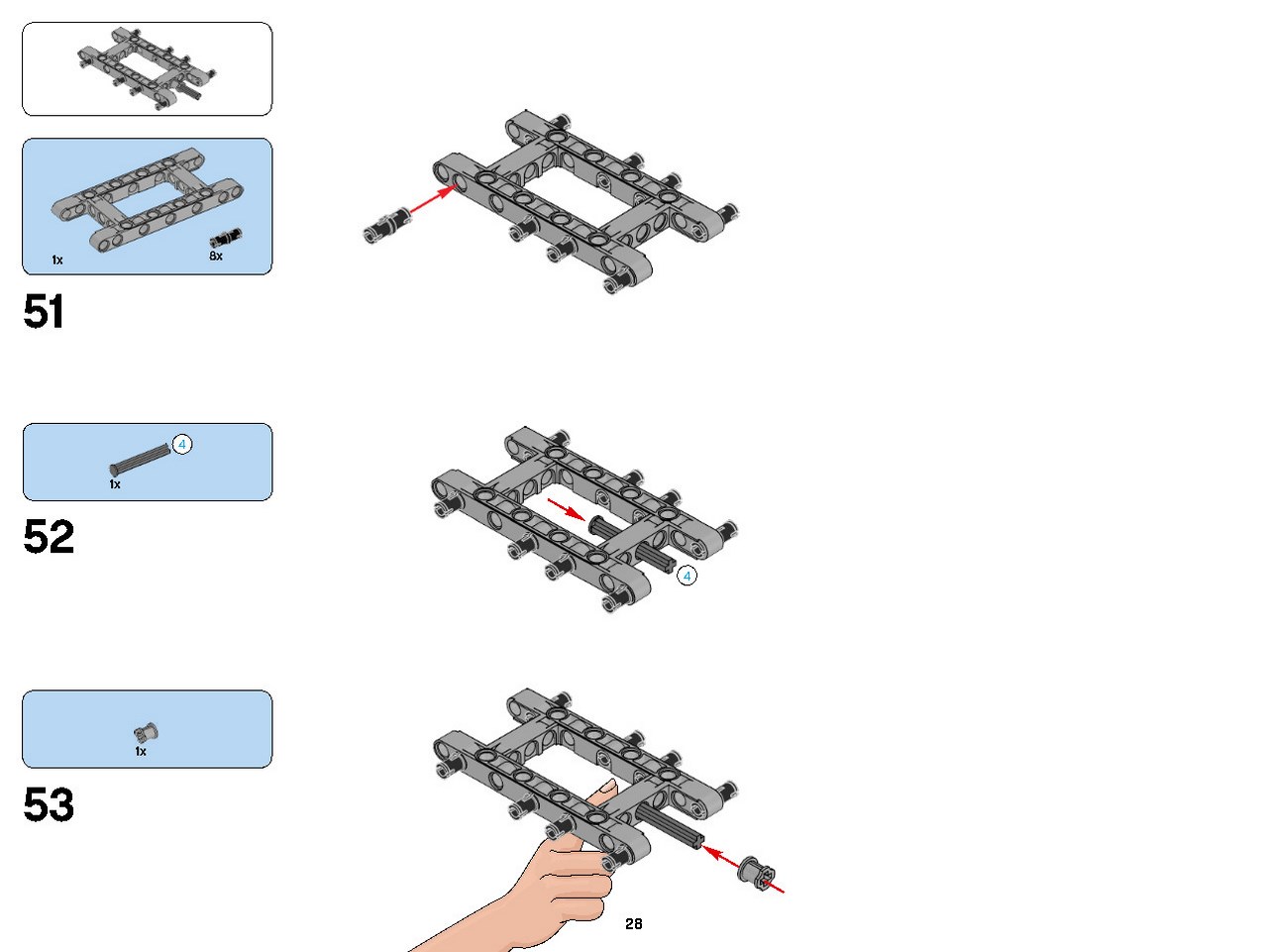 1x
8x
51

4
1x
52

4

1x
53

28