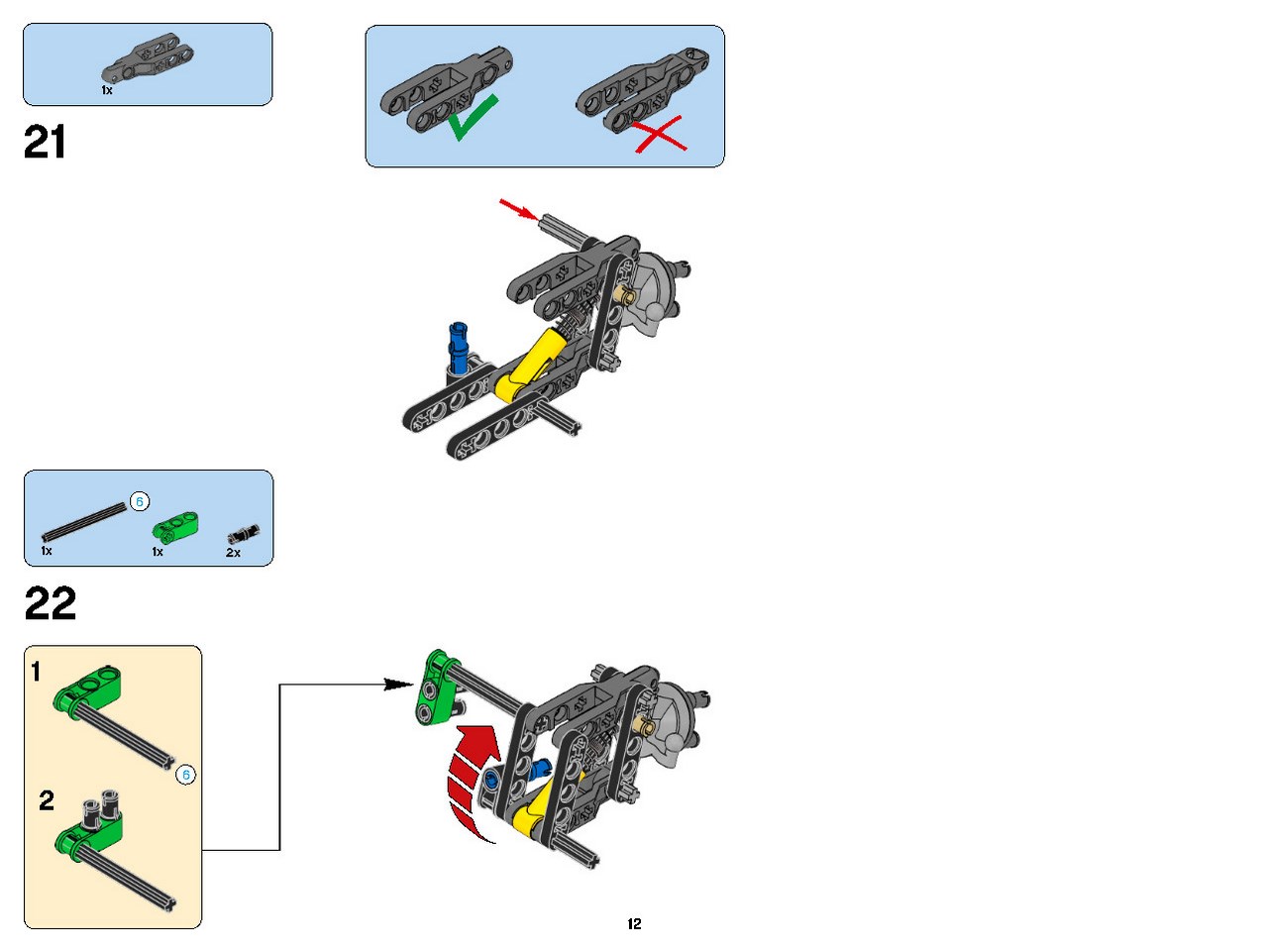 1x

21

6

1x

1x

2x

22

1

6

2

12