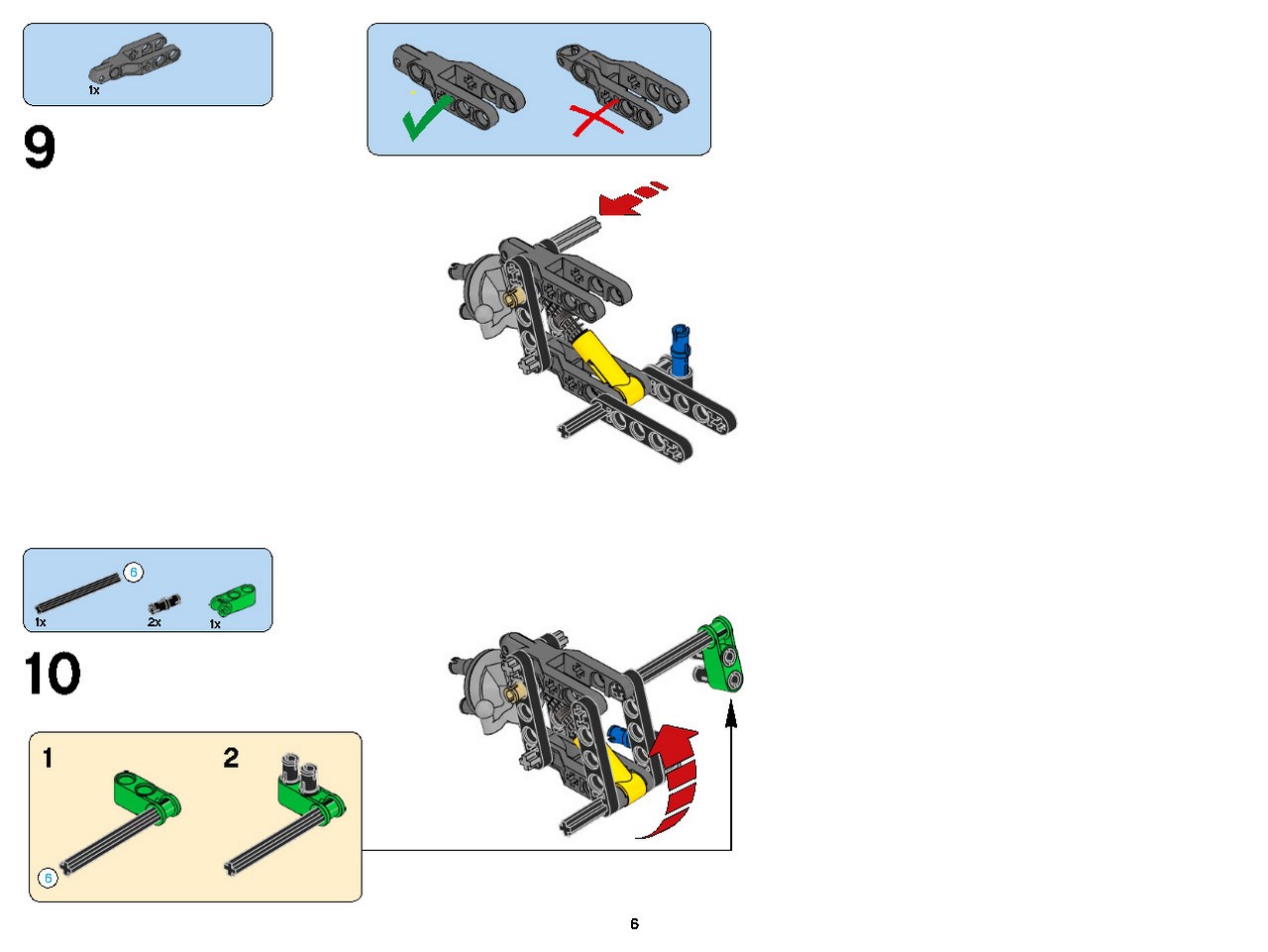 1x

9

6

1x 2x 1x

10

1

2

6

6