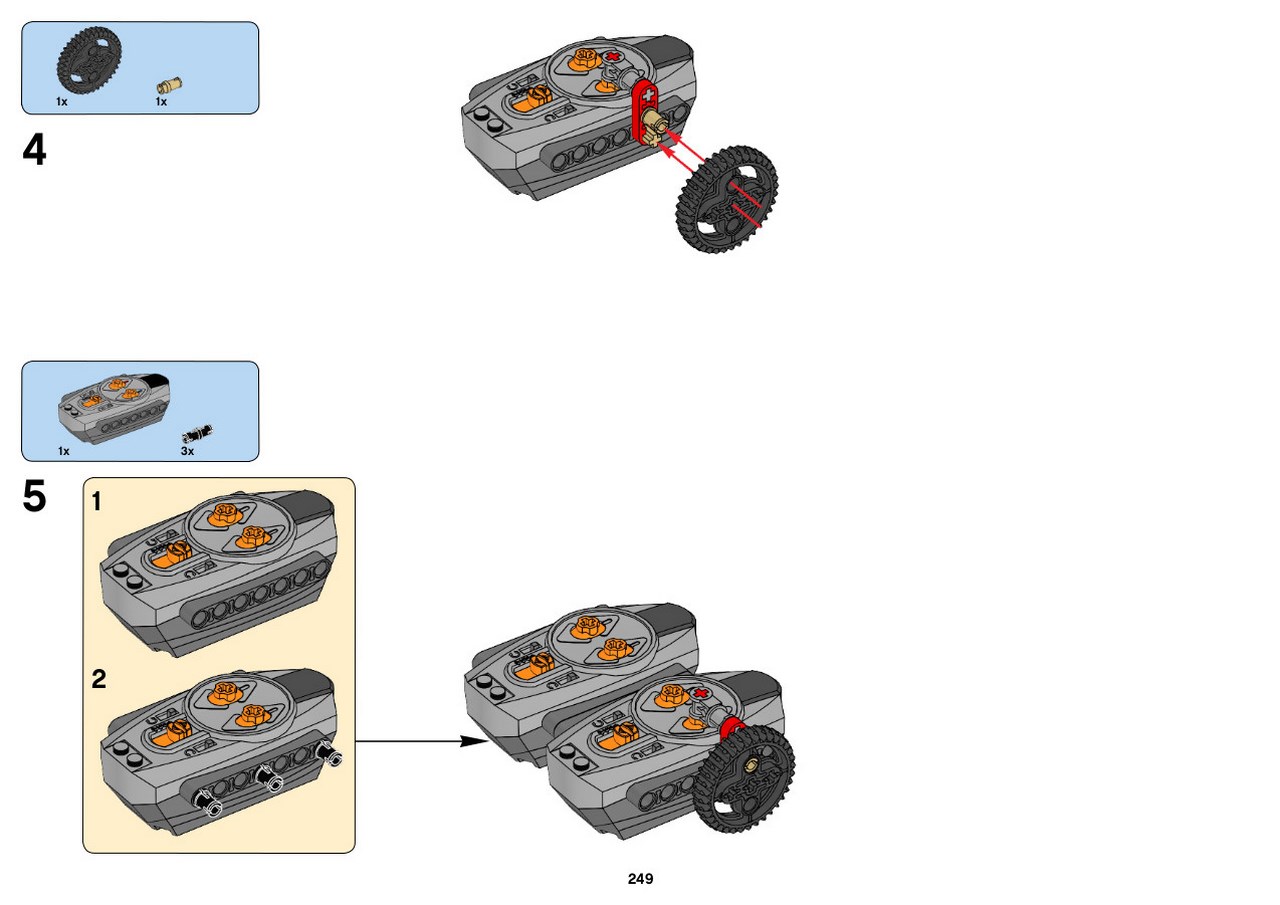 1x
1x

4

1x
3x

5

1

2

249