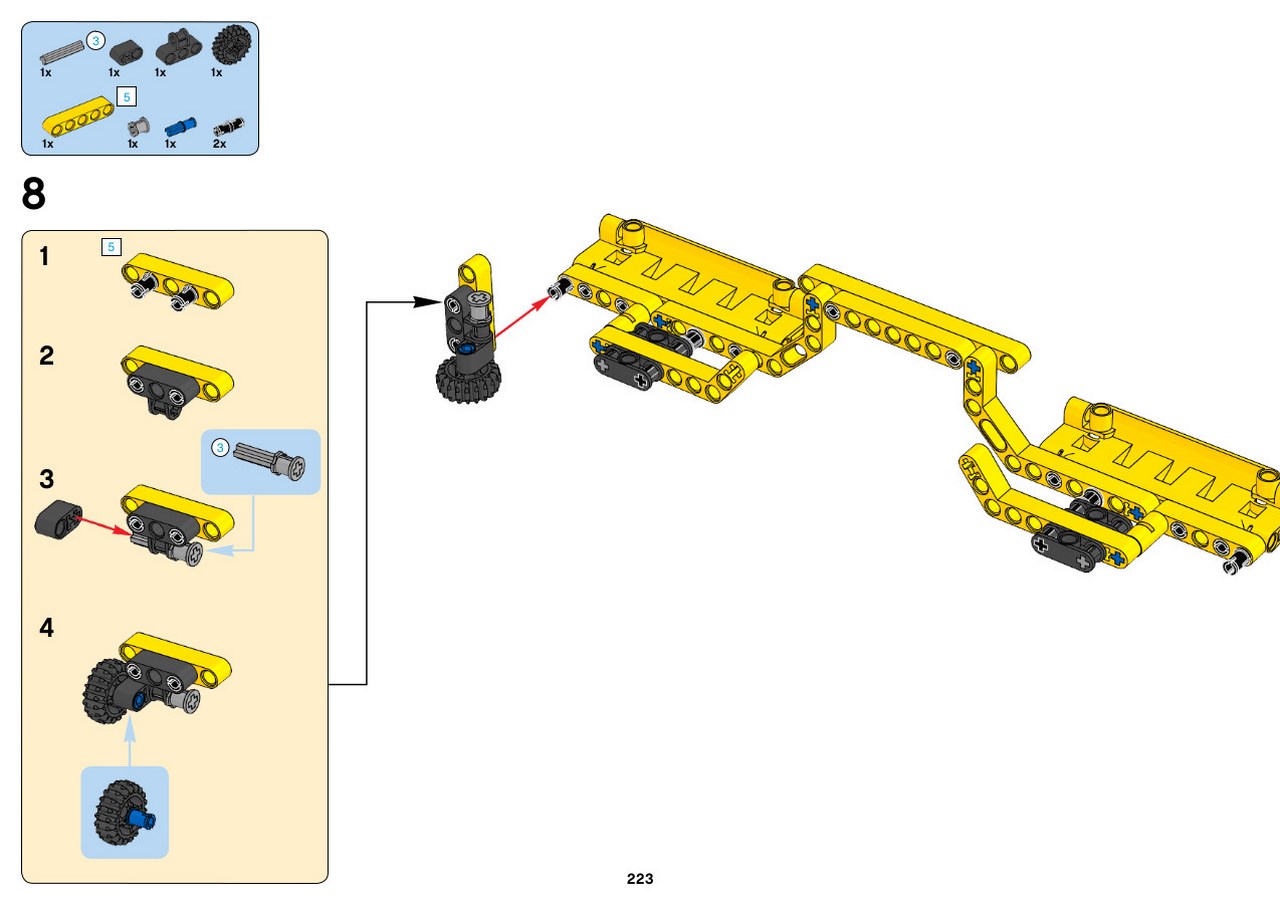 3
1x 1x 1x 1x
5
1x 1x 1x 2x

8

1
5

2

3
3

4

223