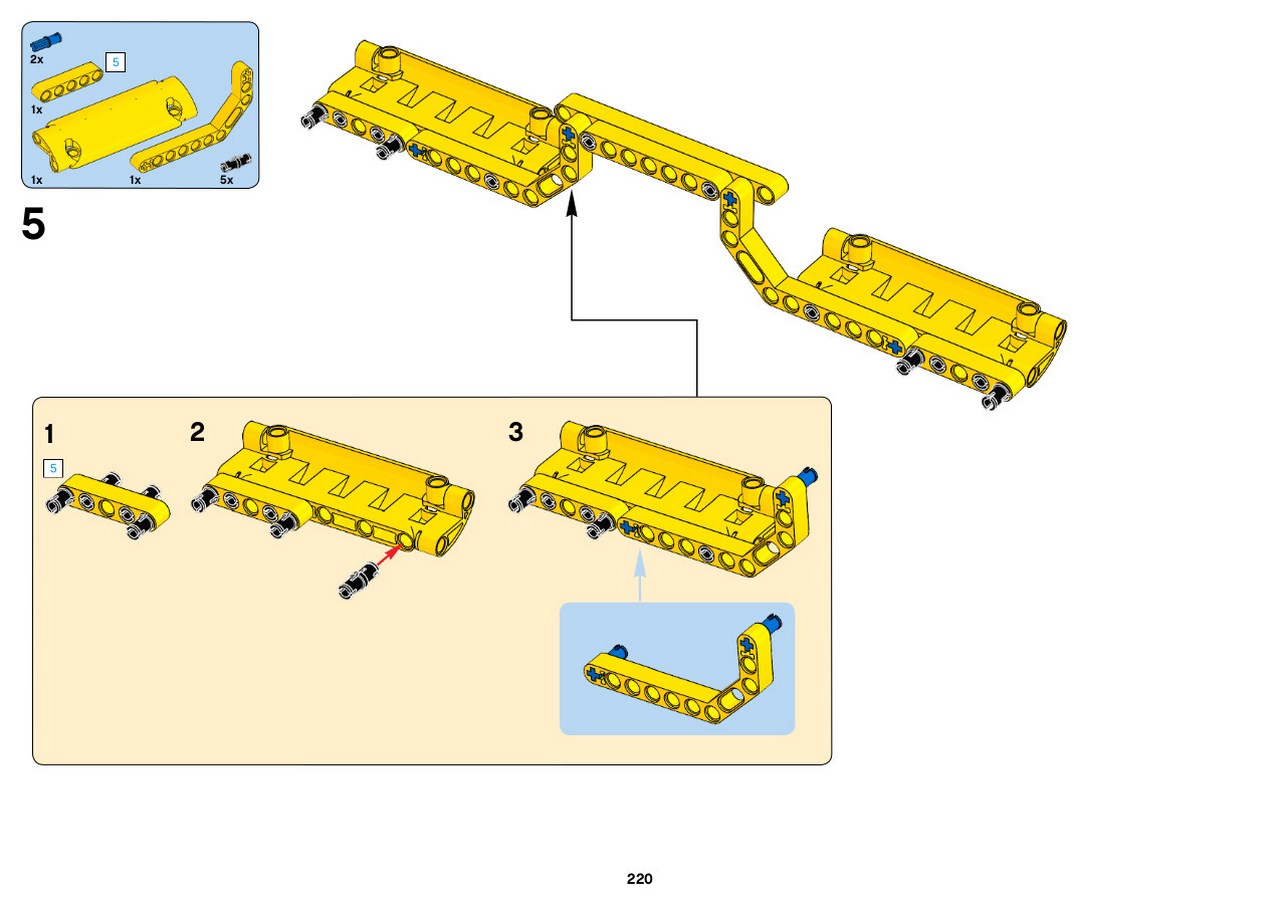 2x
5
1x
1x
1x
5x

5

1
5
2
3

220