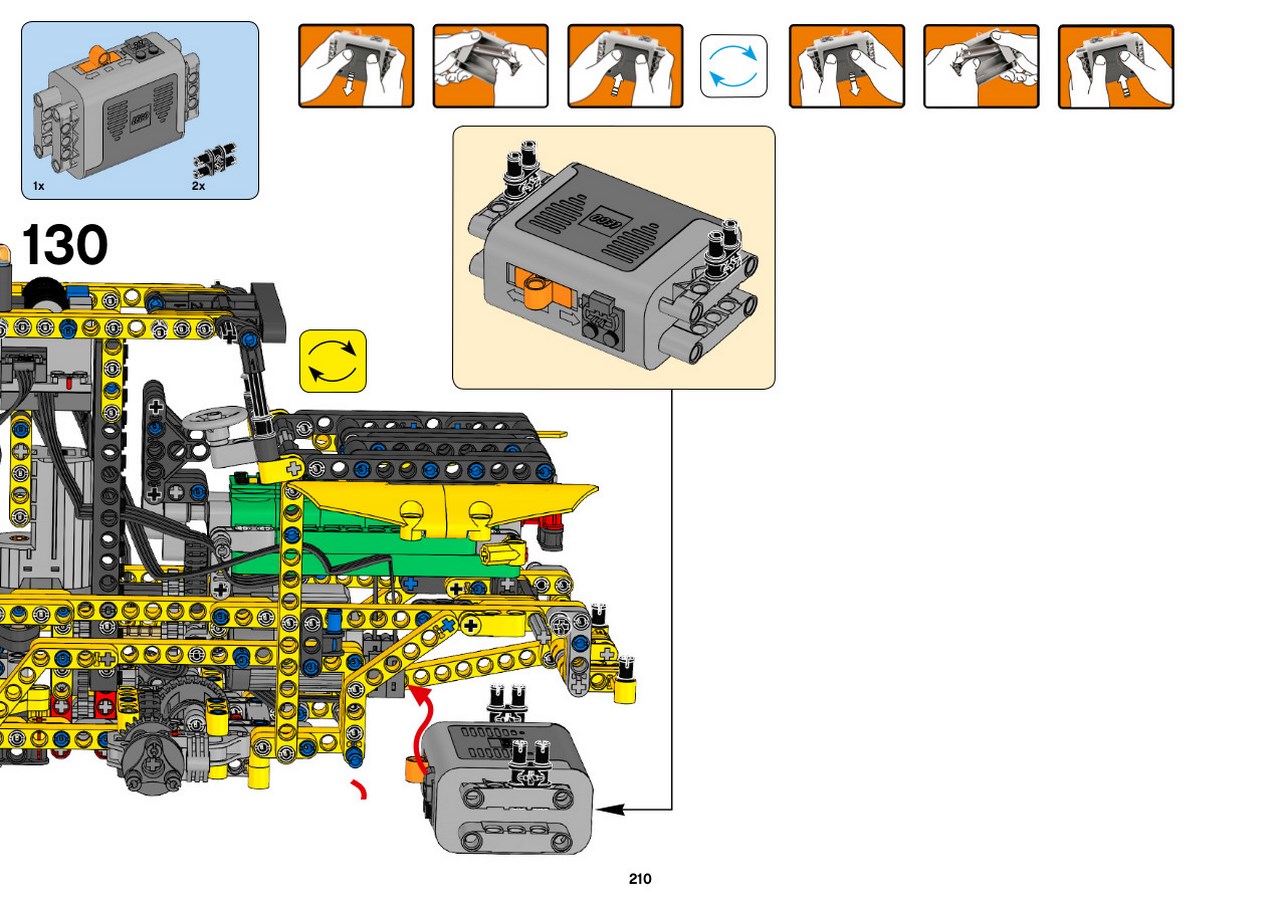 1x
2x

130

210