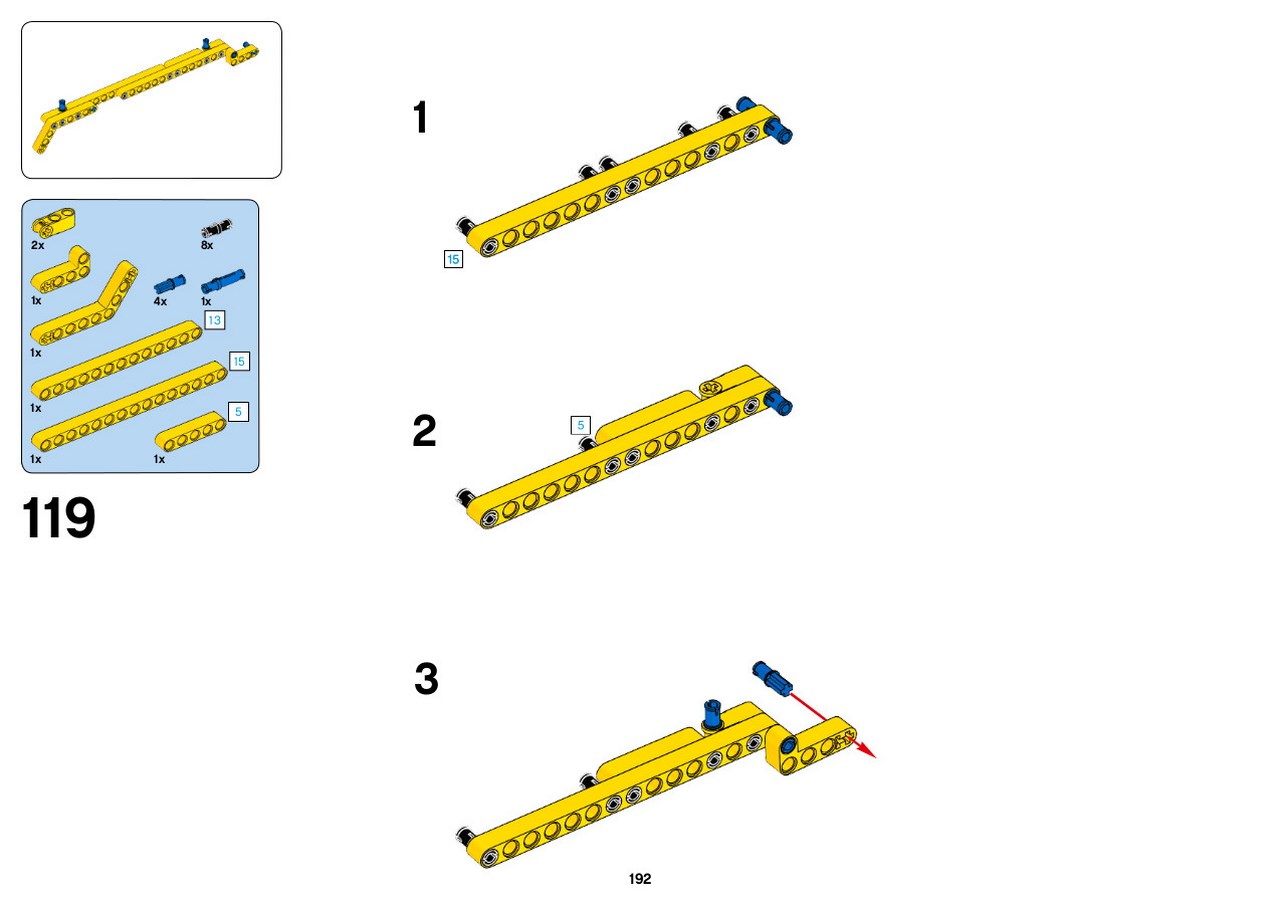 2x
8x
1x
4x
1x
13
1x
15
1x
5
1x
1x

119

1
15

2
5

3

192