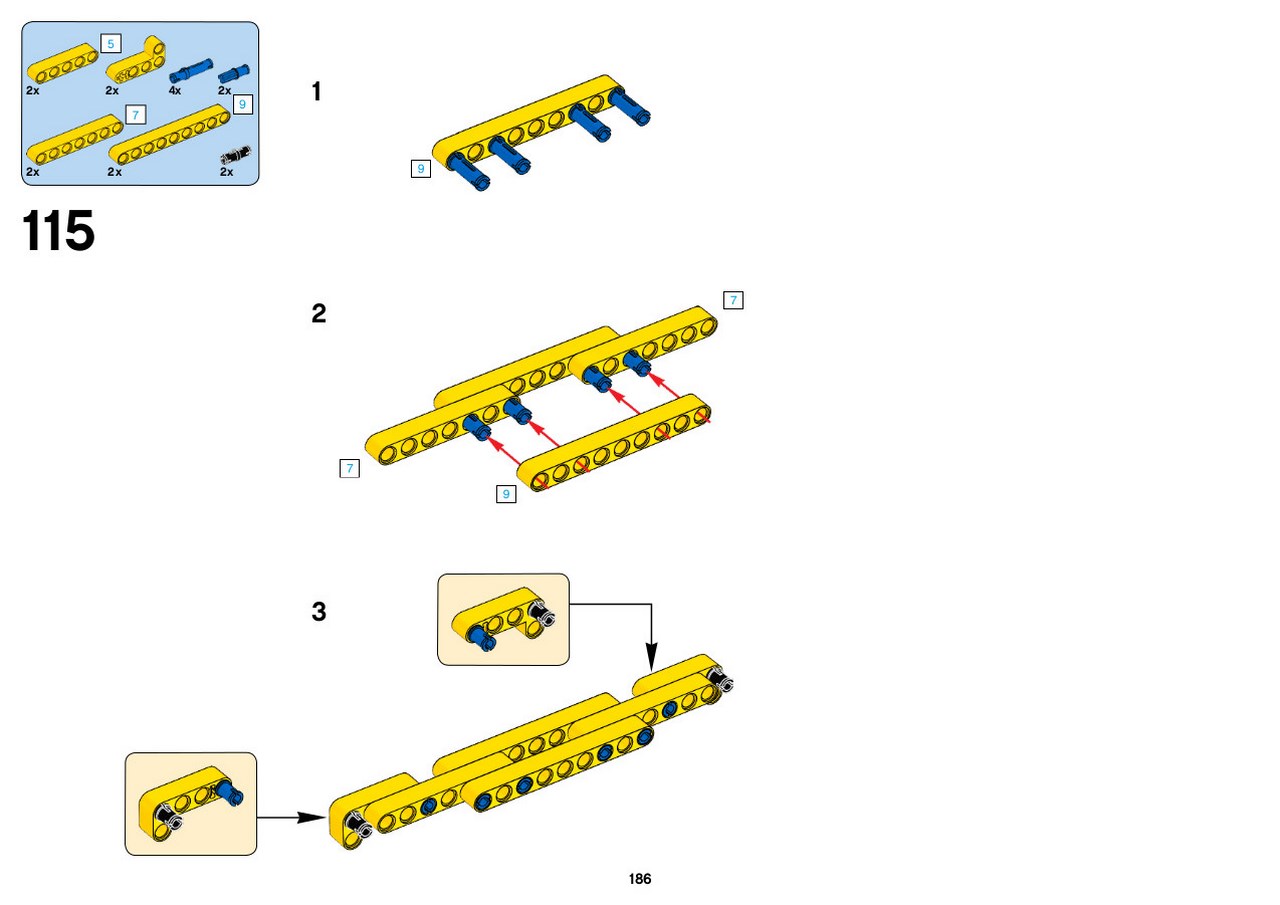 5
2x
2x
4x
2x
7
9
2x
2x
2x

115

1

9

2

7

7

9

3

186