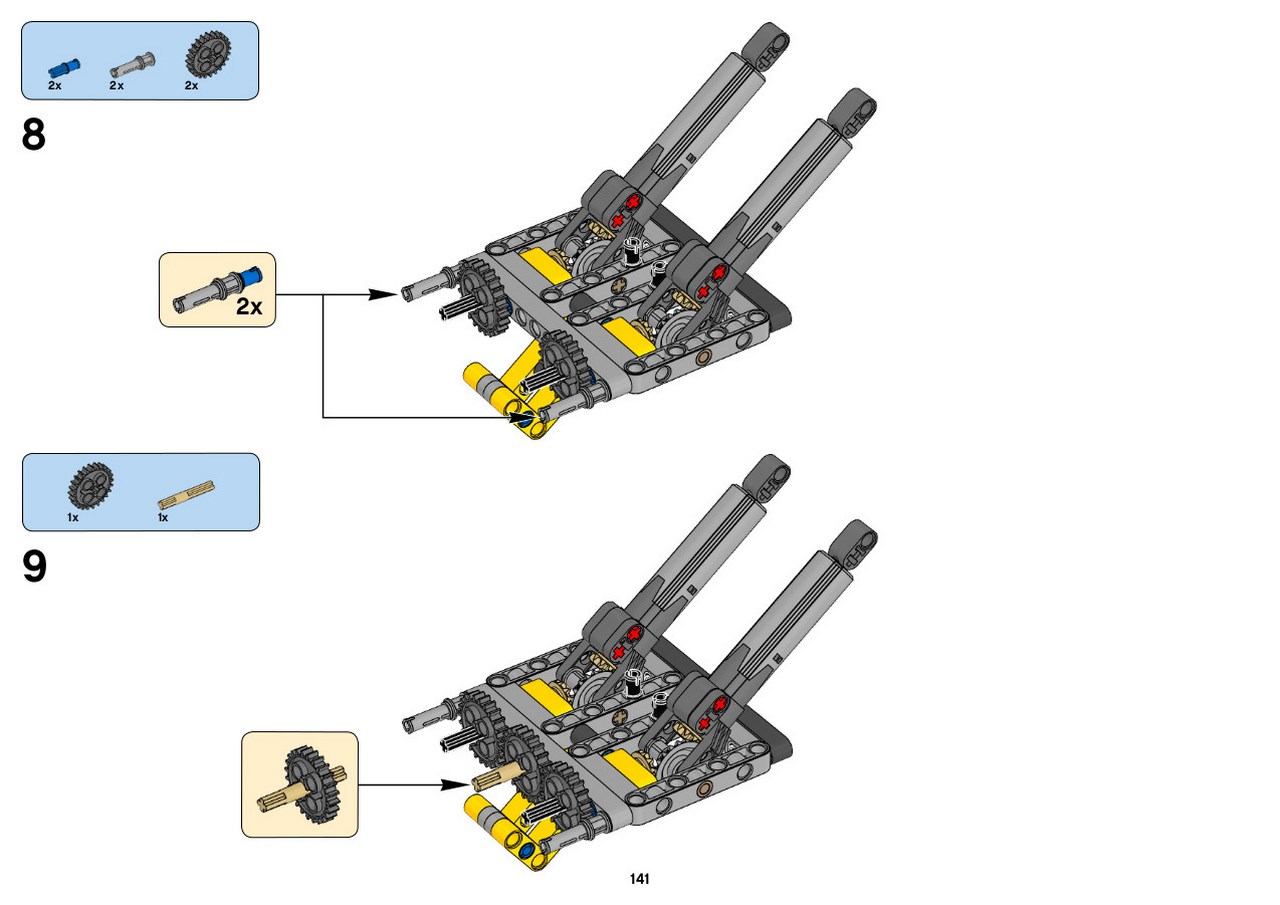 2x 2x 2x

8

2x

1x 1x

9

141