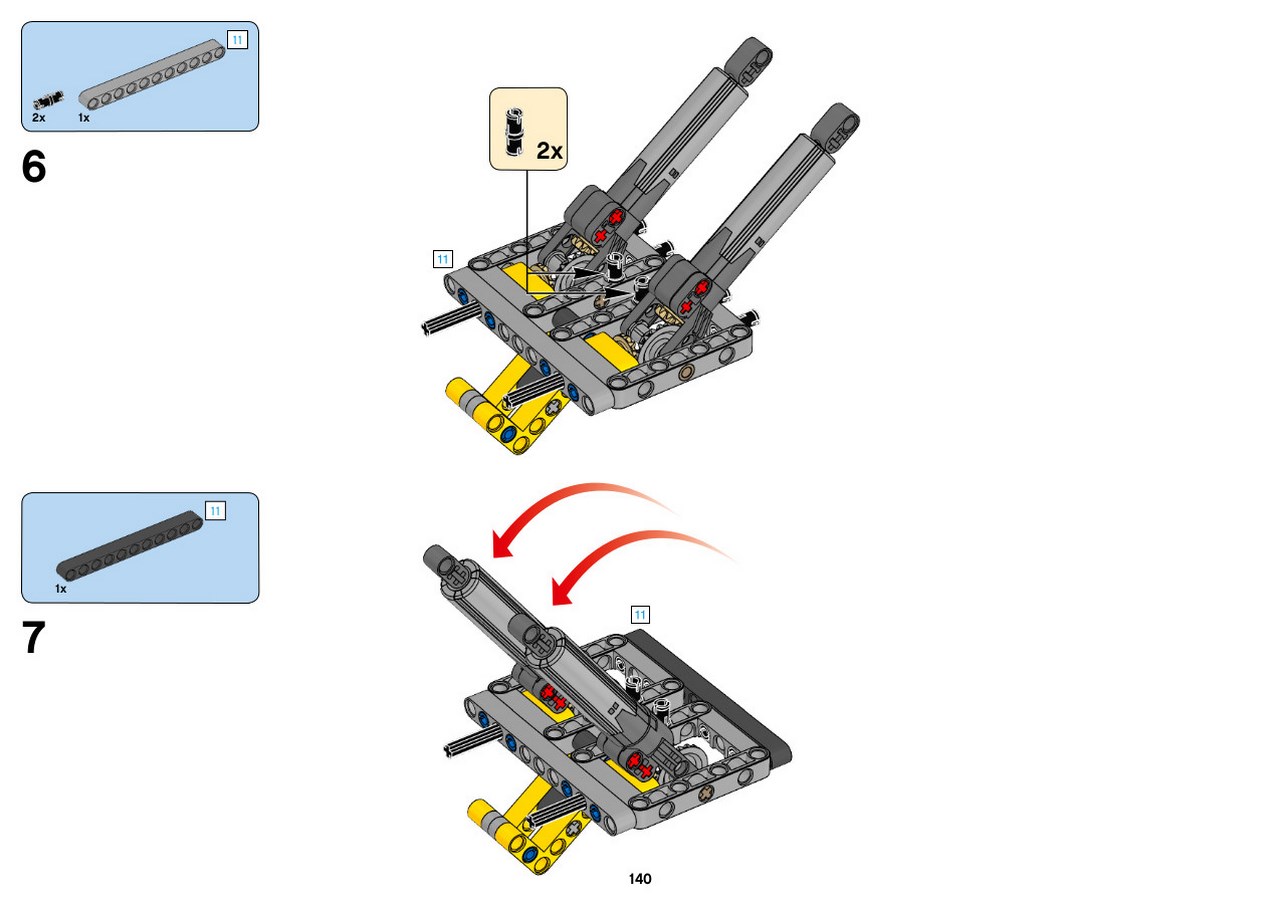 11

2x 1x

6

2x

11

11

1x

7

11

140