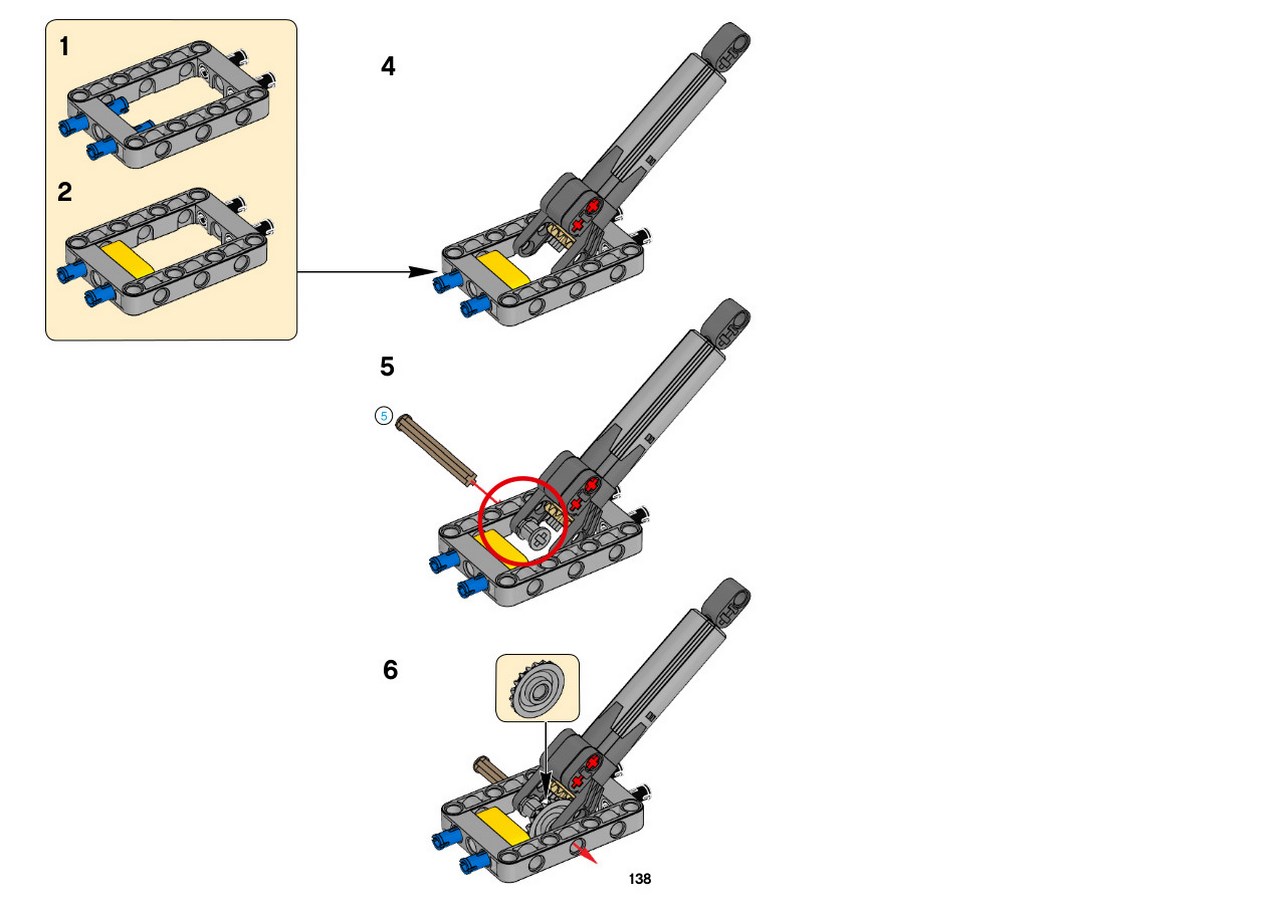 1

2

4

5

5

6

138