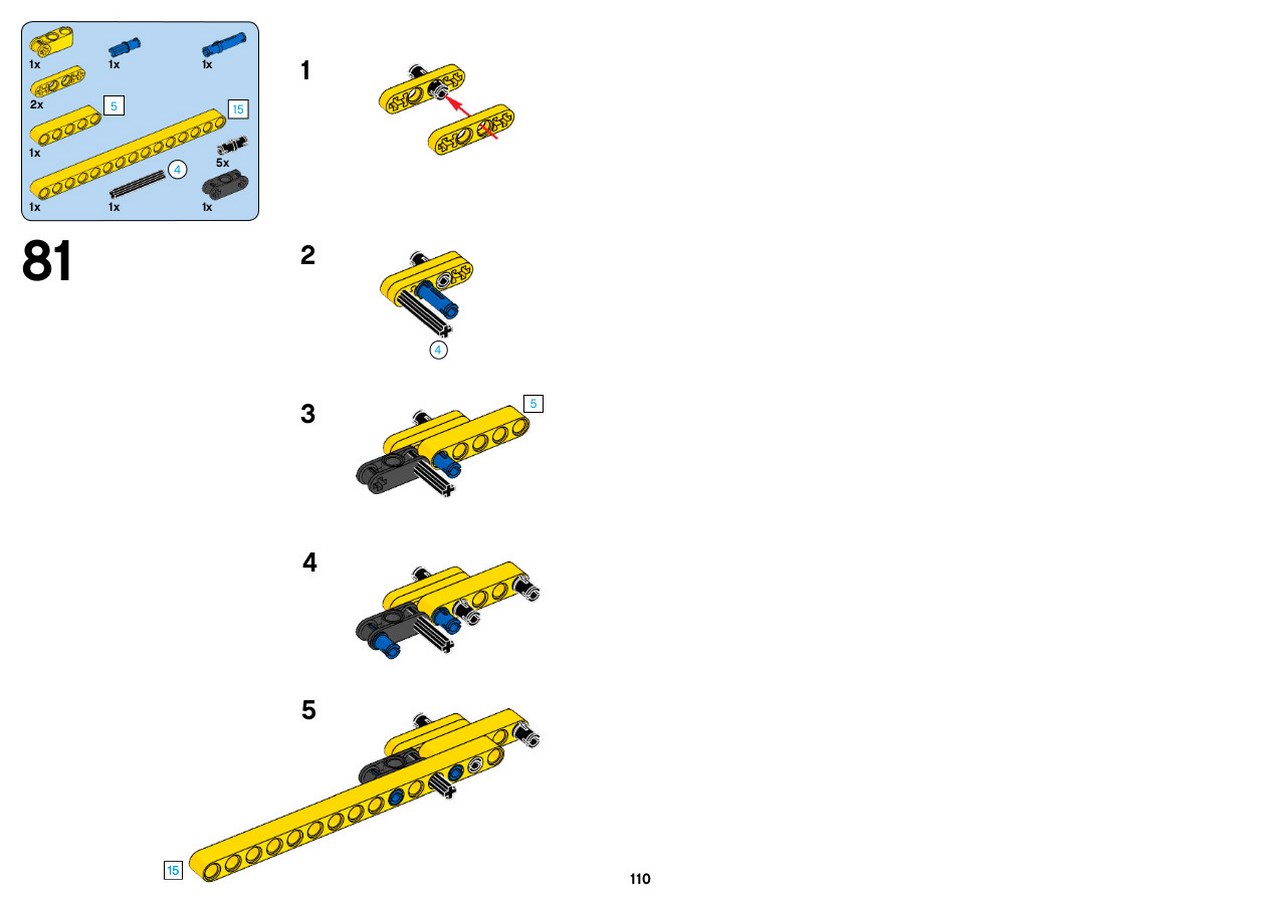 1x
1x
1x
2x
5
15
1x
5x
4
1x
1x
1x

81

1

2

4

3

5

4

5

15

110