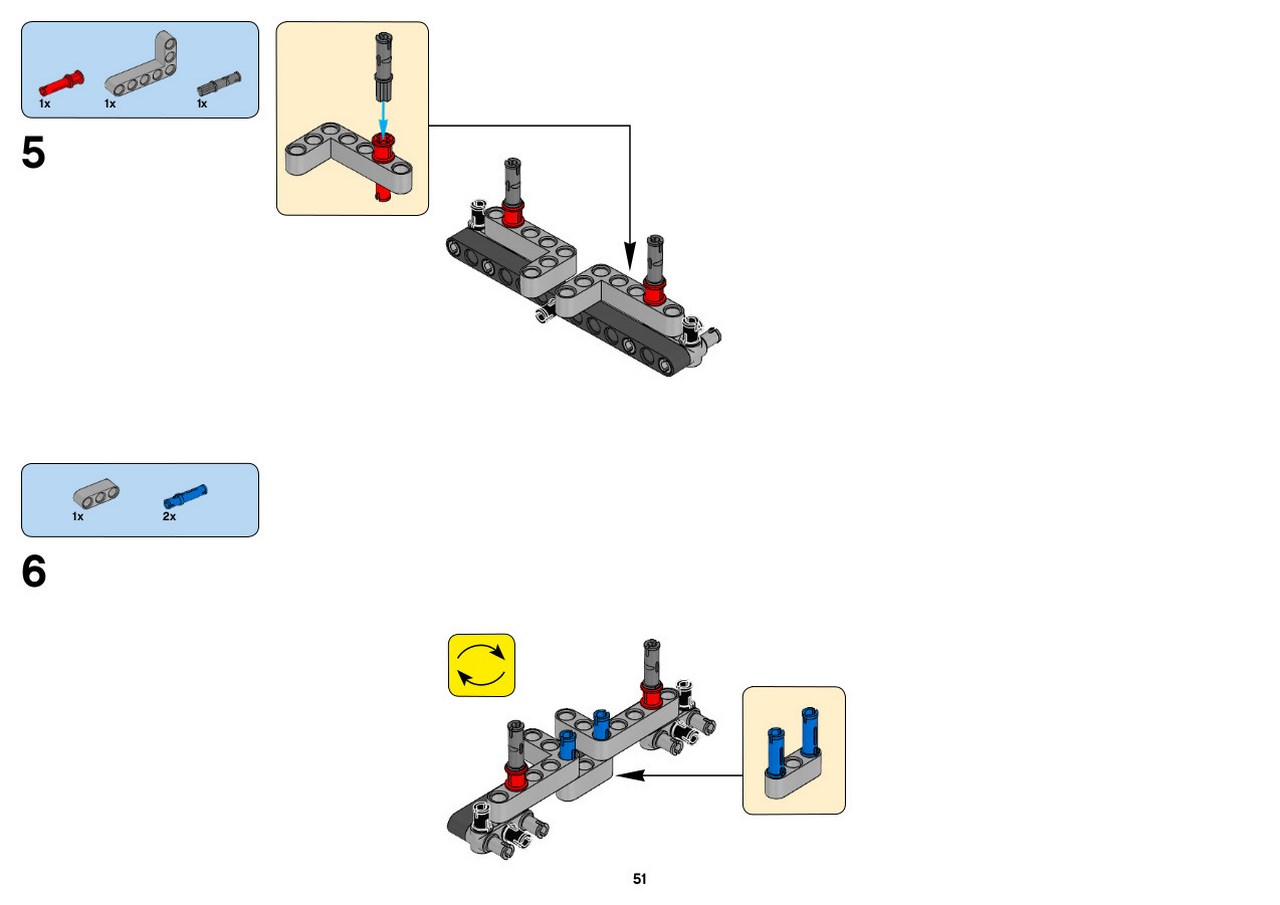 1x 1x 1x

5

1x 2x

6

51