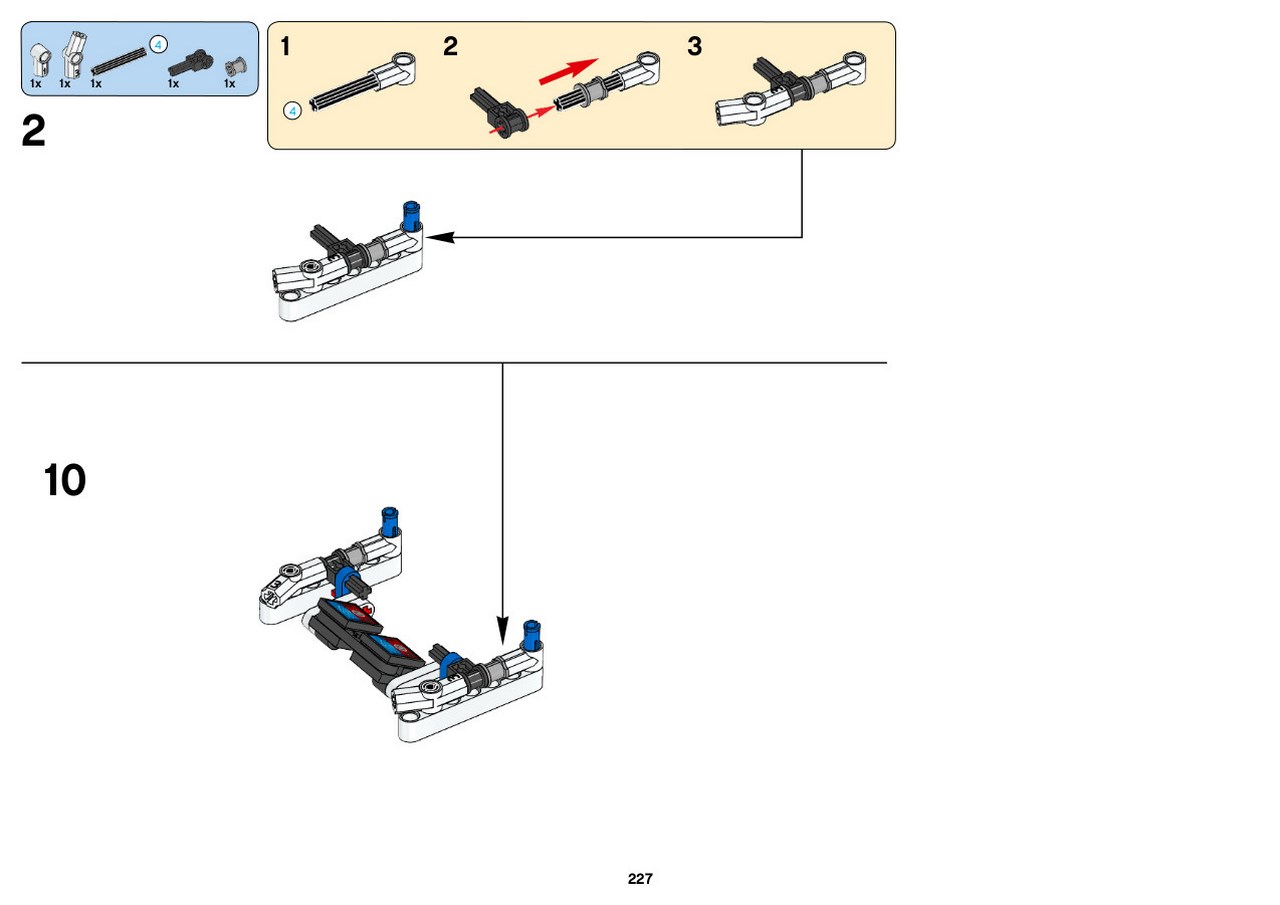 4
1x 1x 1x 1x 1x

2

1
4

2

3

10

227