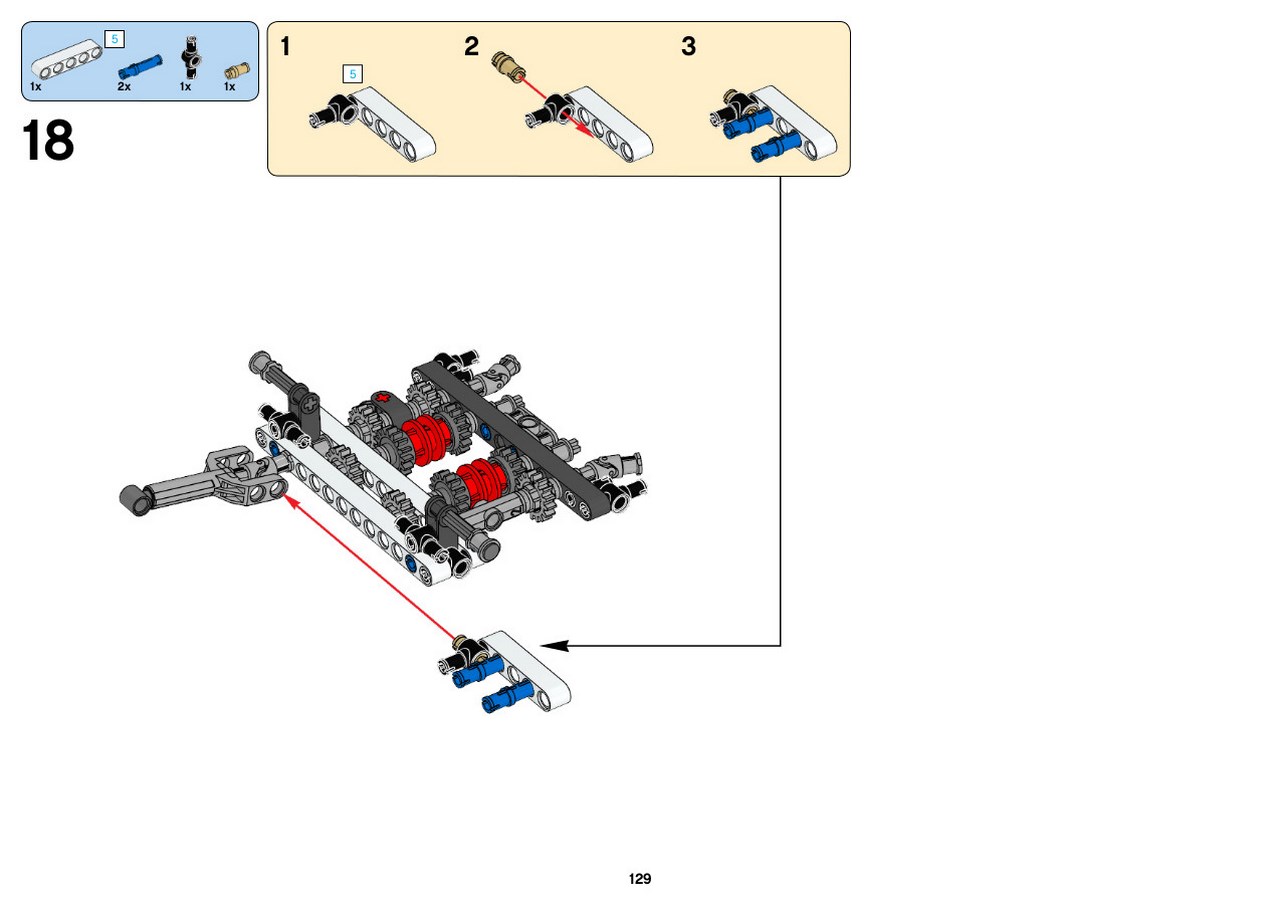 5
1x 2x 1x 1x

18

1
5

2

3

129