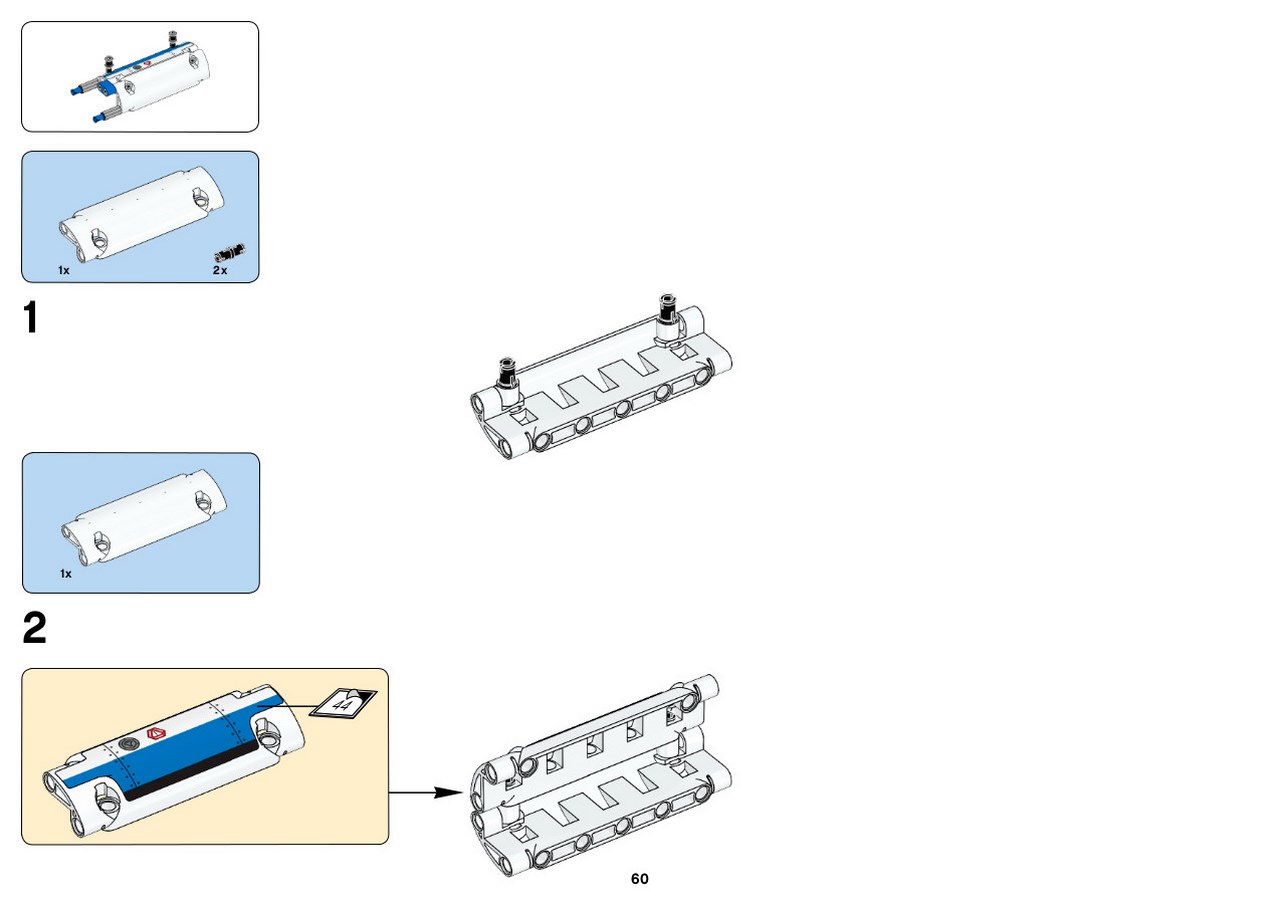 1x

2x

1

1x

2

44

60