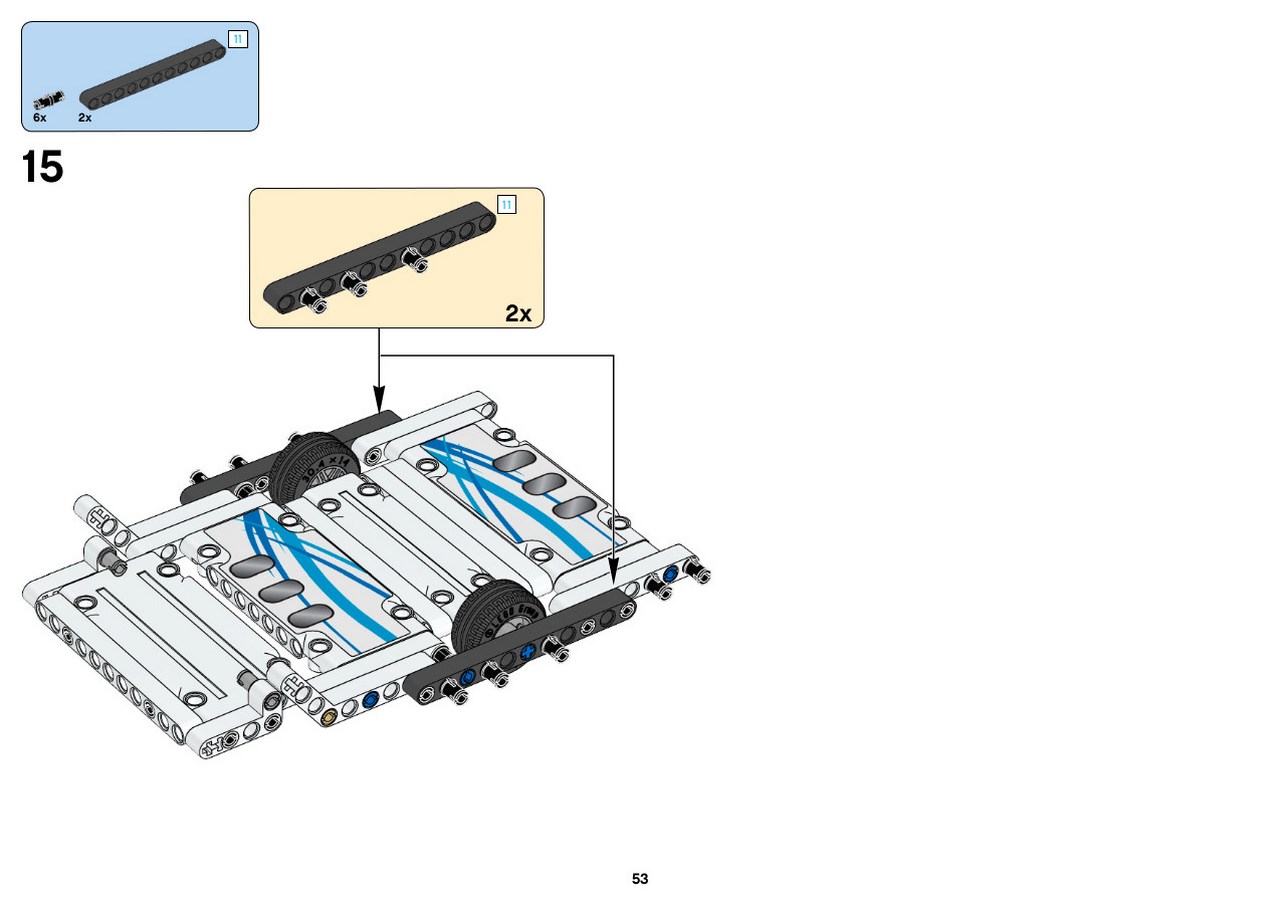 11
6x 2x

15

11
2x

53