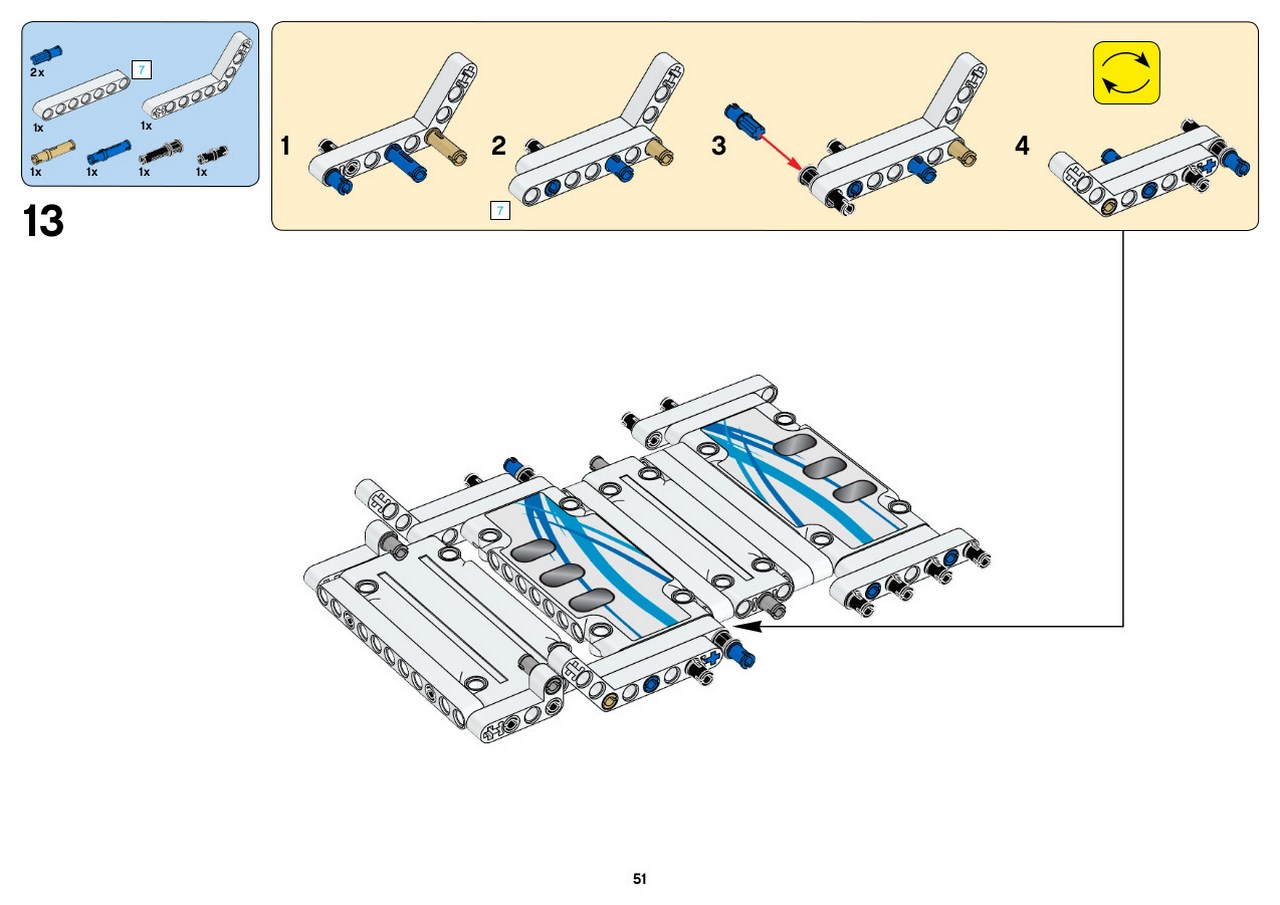 2x
7
1x
1x
1x
1x
1x
1x

13

1
2
7
3
4

51