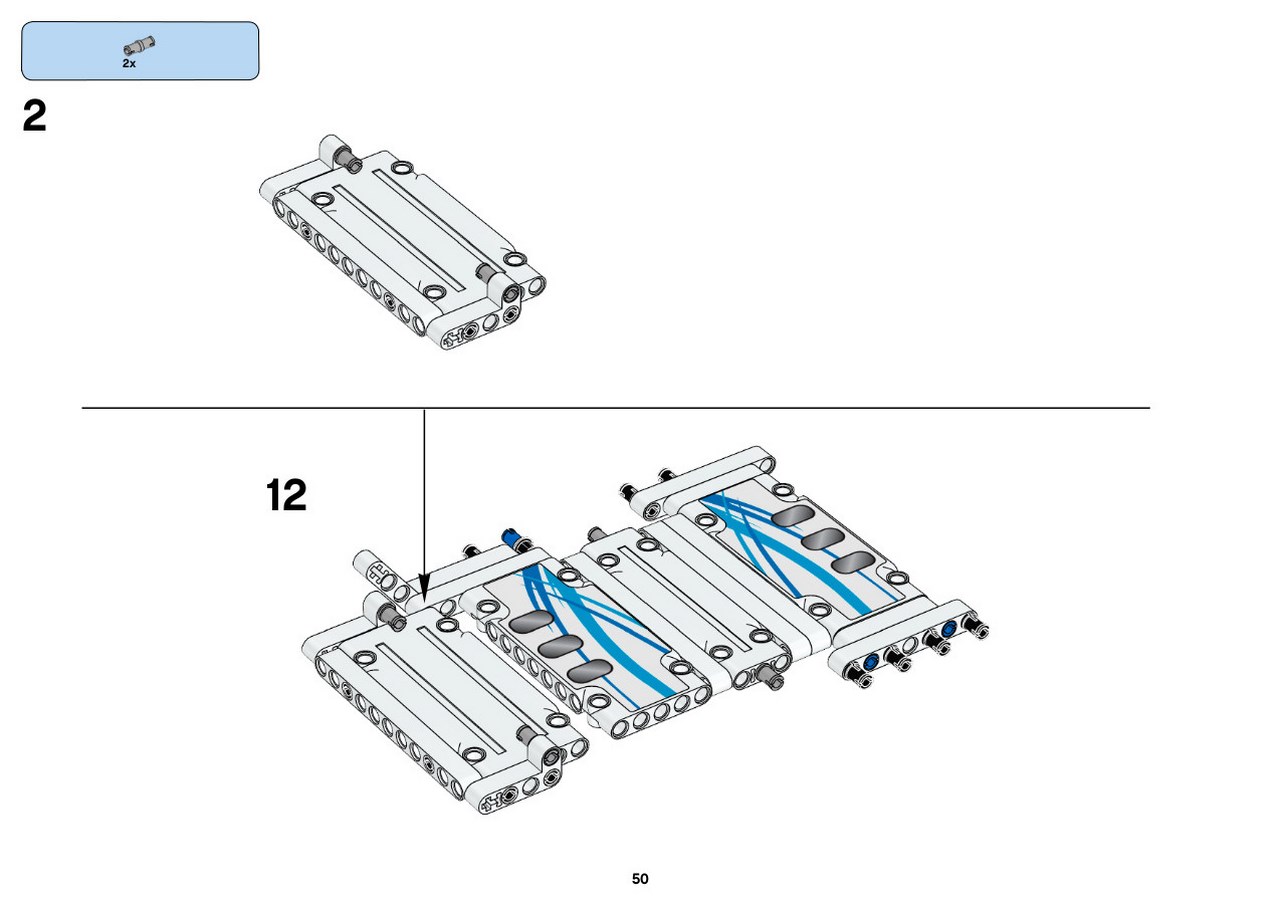 2x

2

12

50