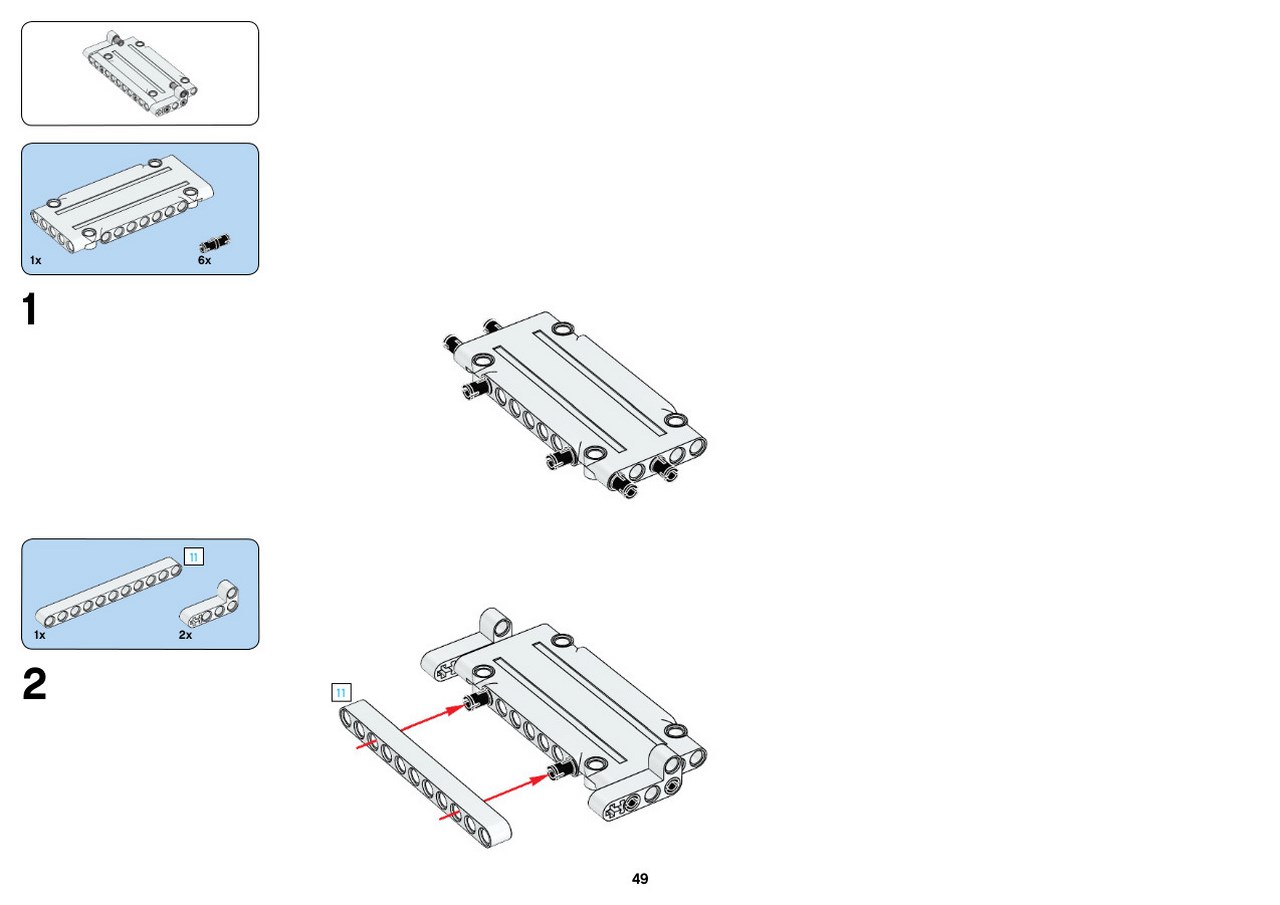 1x
6x

1

11
1x
2x

2

11

49