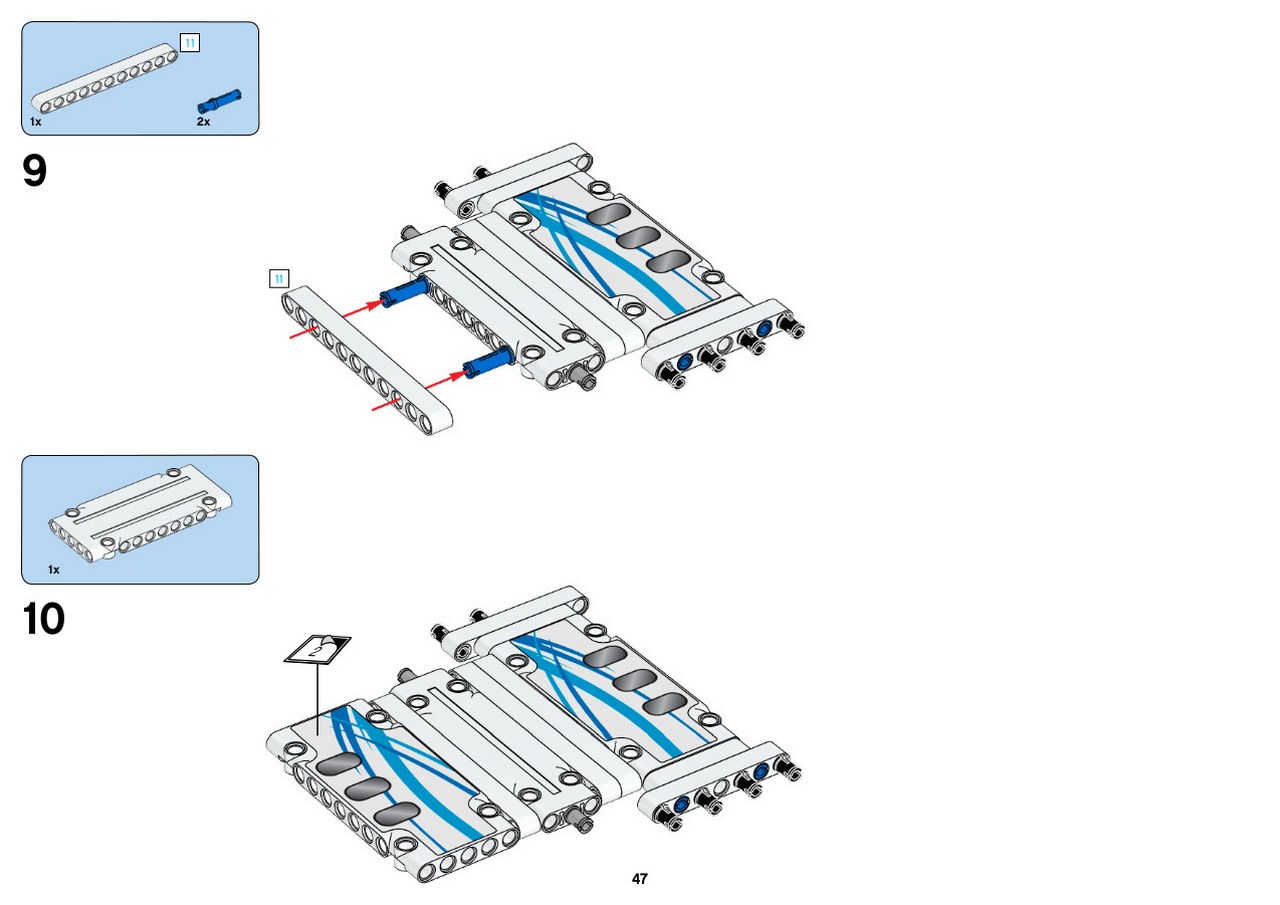 11
1x
2x

9

11

1x

10

2

47