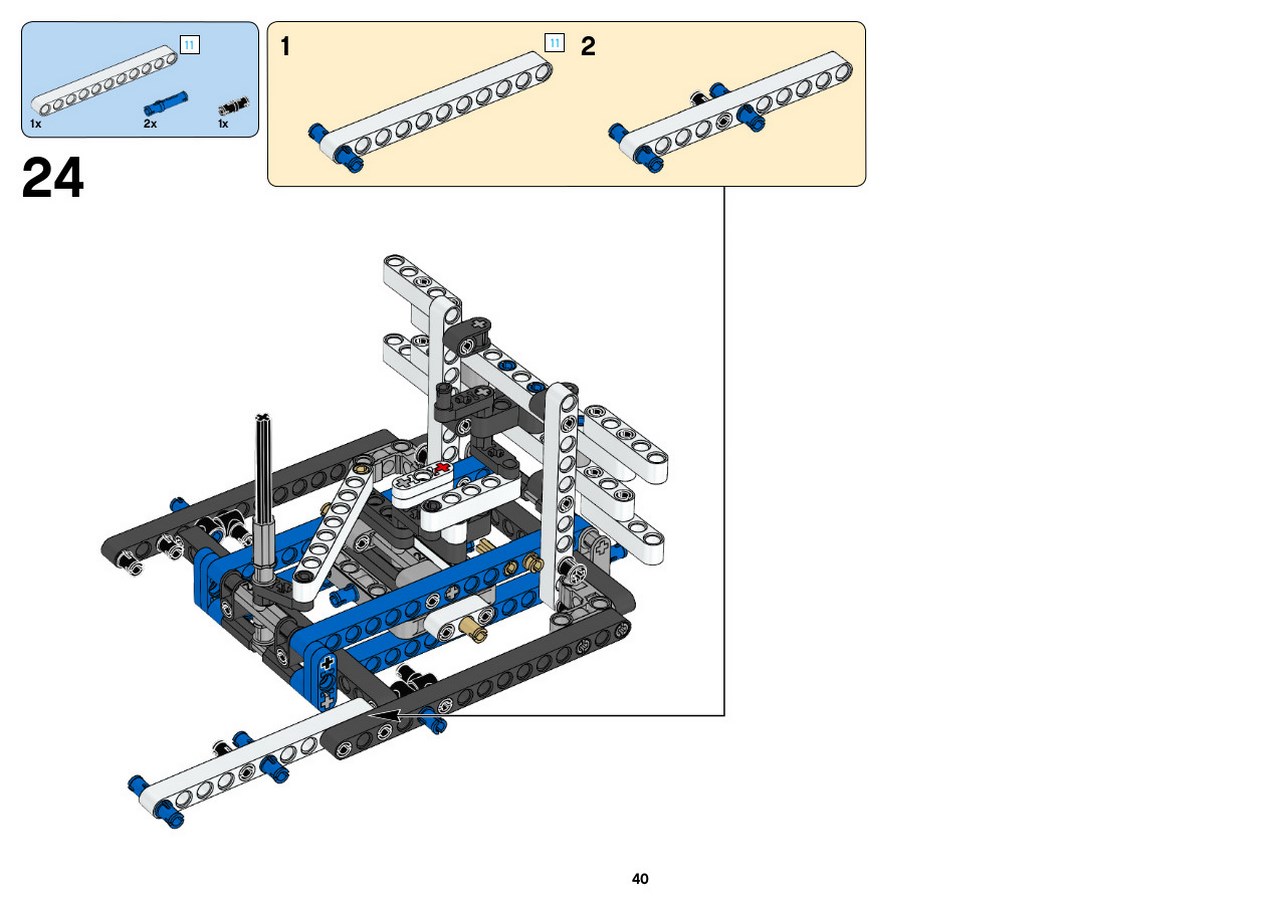 11
1x 2x 1x

24

1 11 2

40