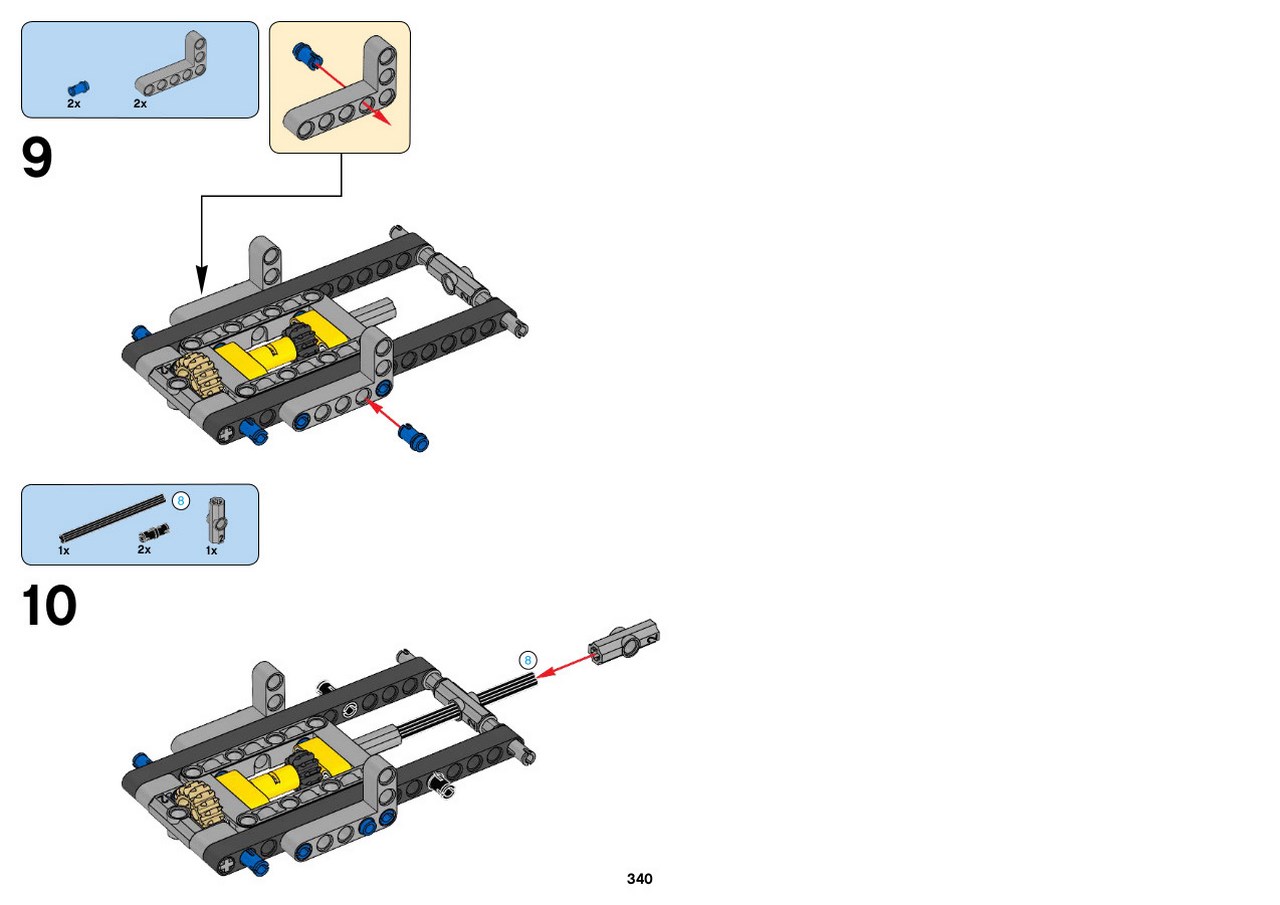 2x 2x

9

8

1x 2x 1x

10

8

340