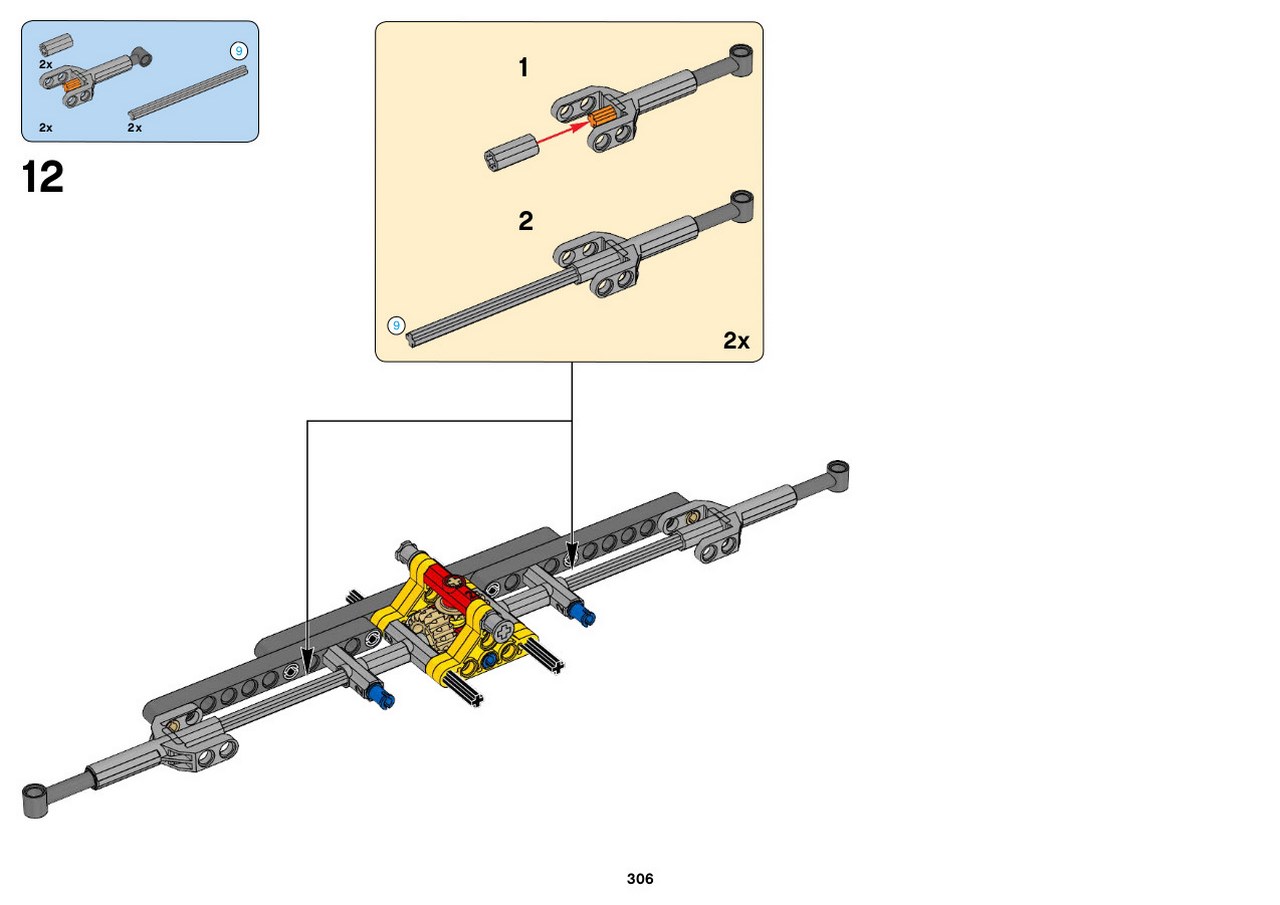 2x
9
2x
2x

12

1

2

9

2x

306