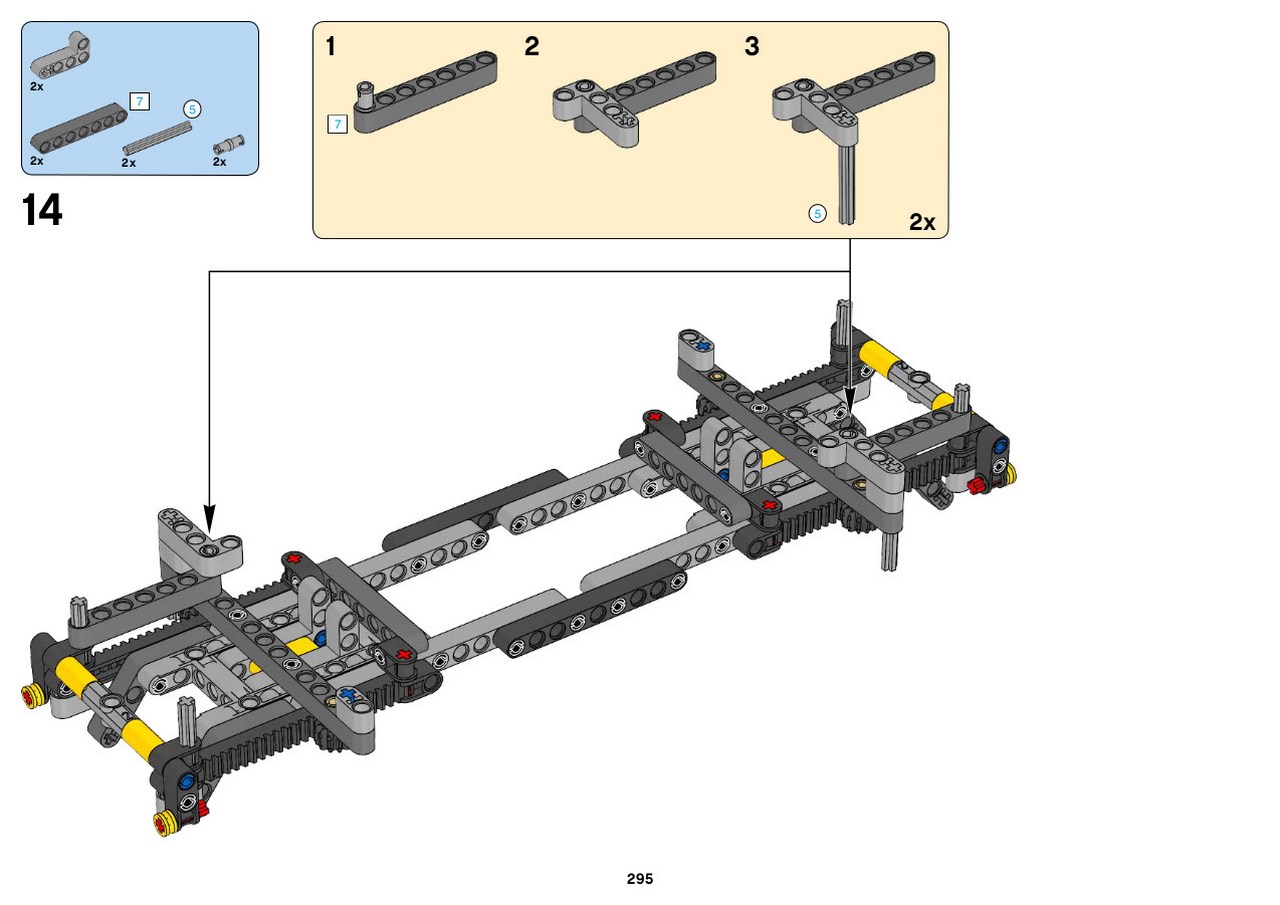 2x
7
5
2x
2x
2x

14

1
7
2
3
5
2x

295